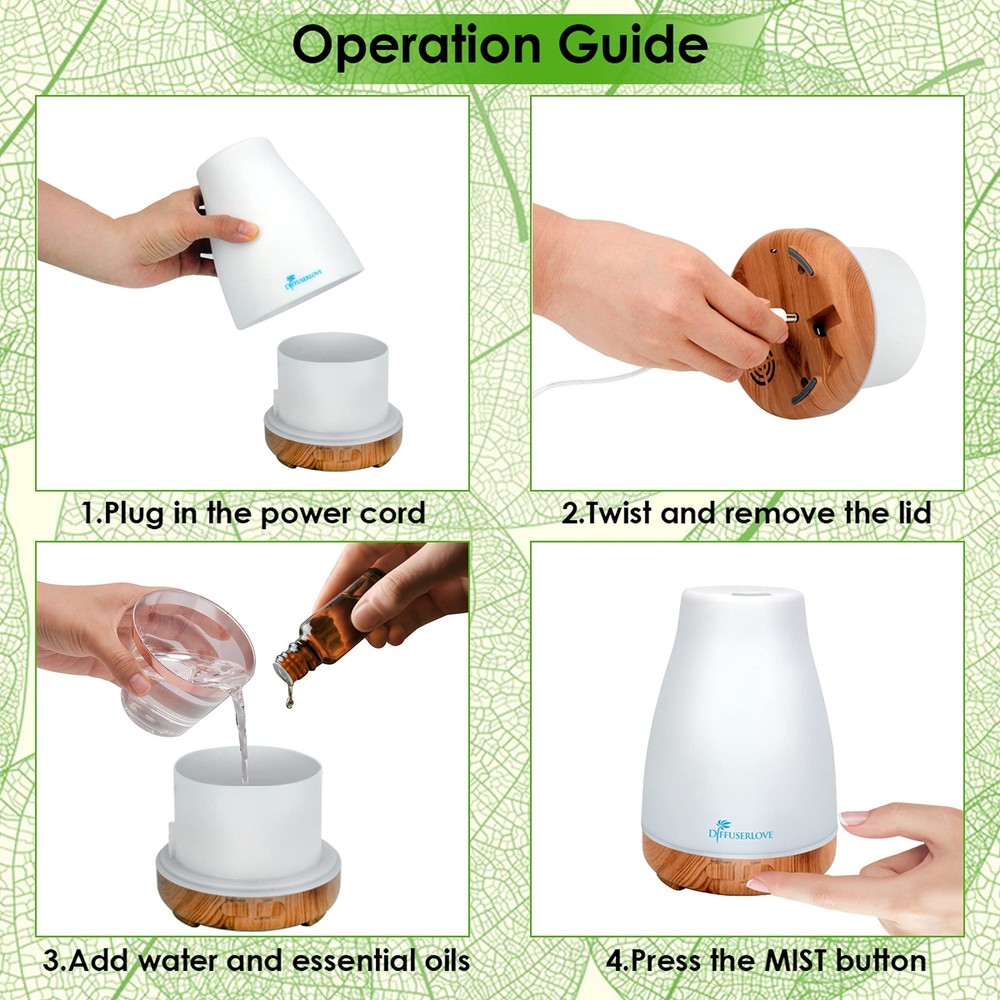 Operation Guide

DIFFUSERLOVE

1.Plug in the power cord

2.Twist and remove the lid

3.Add water and essential oils

DIFFUSERLOVE

4.Press the MIST button