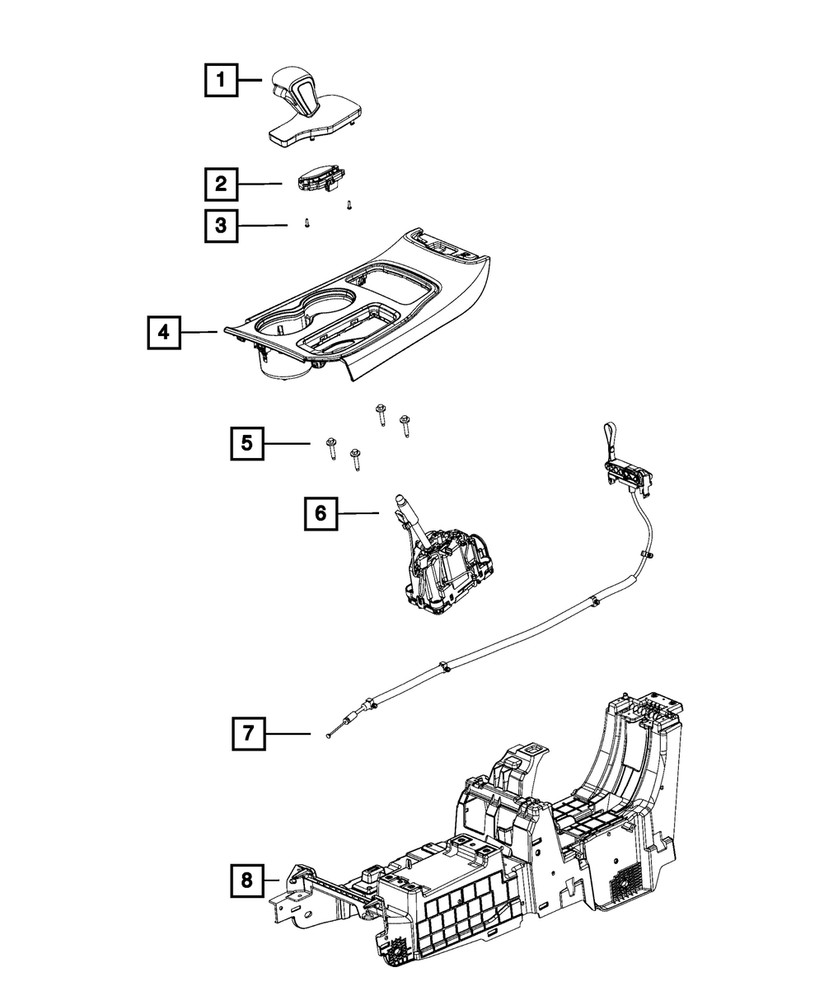 1
2
3
4
5
6
7
8