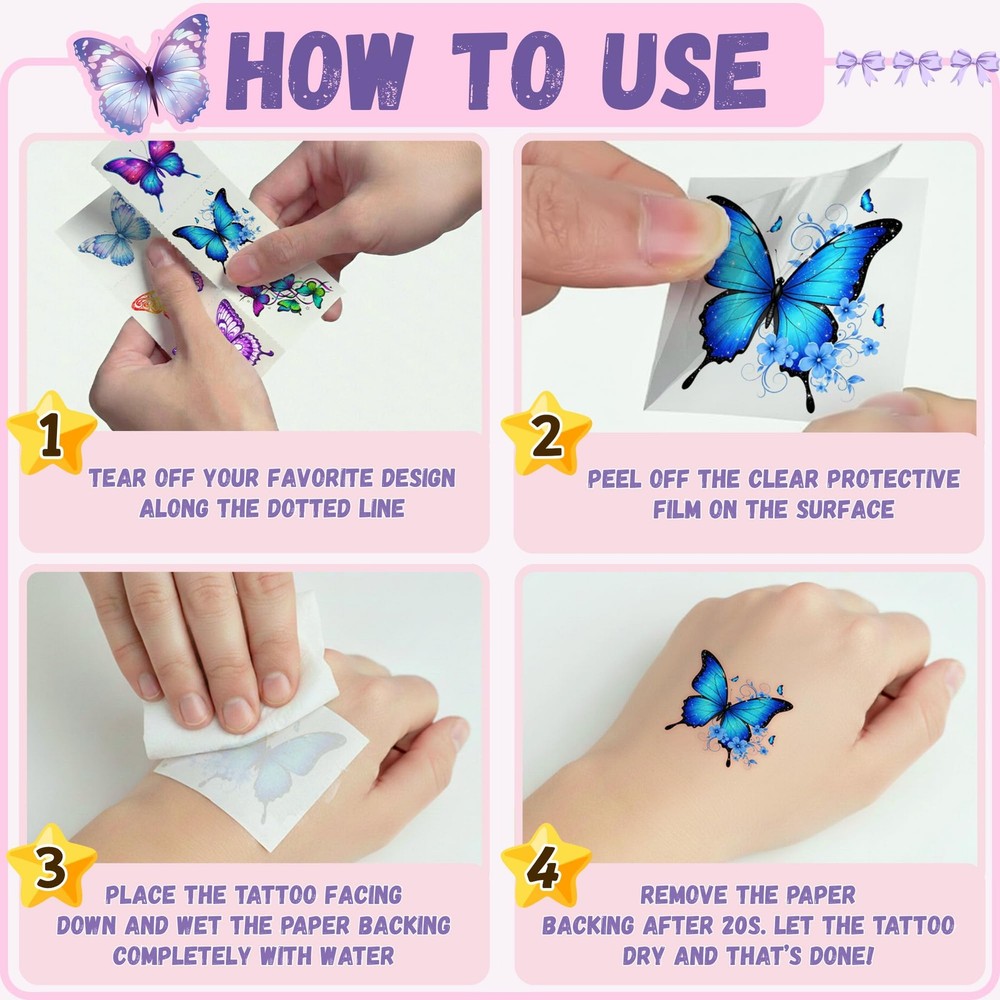 HOW TO USE

1
TEAR OFF YOUR FAVORITE DESIGN ALONG THE DOTTED LINE

2
PEEL OFF THE CLEAR PROTECTIVE FILM ON THE SURFACE

3
PLACE THE TATTOO FACING DOWN AND WET THE PAPER BACKING COMPLETELY WITH WATER

4
REMOVE THE PAPER BACKING AFTER 20S. LET THE TATTOO DRY AND THAT'S DONE!