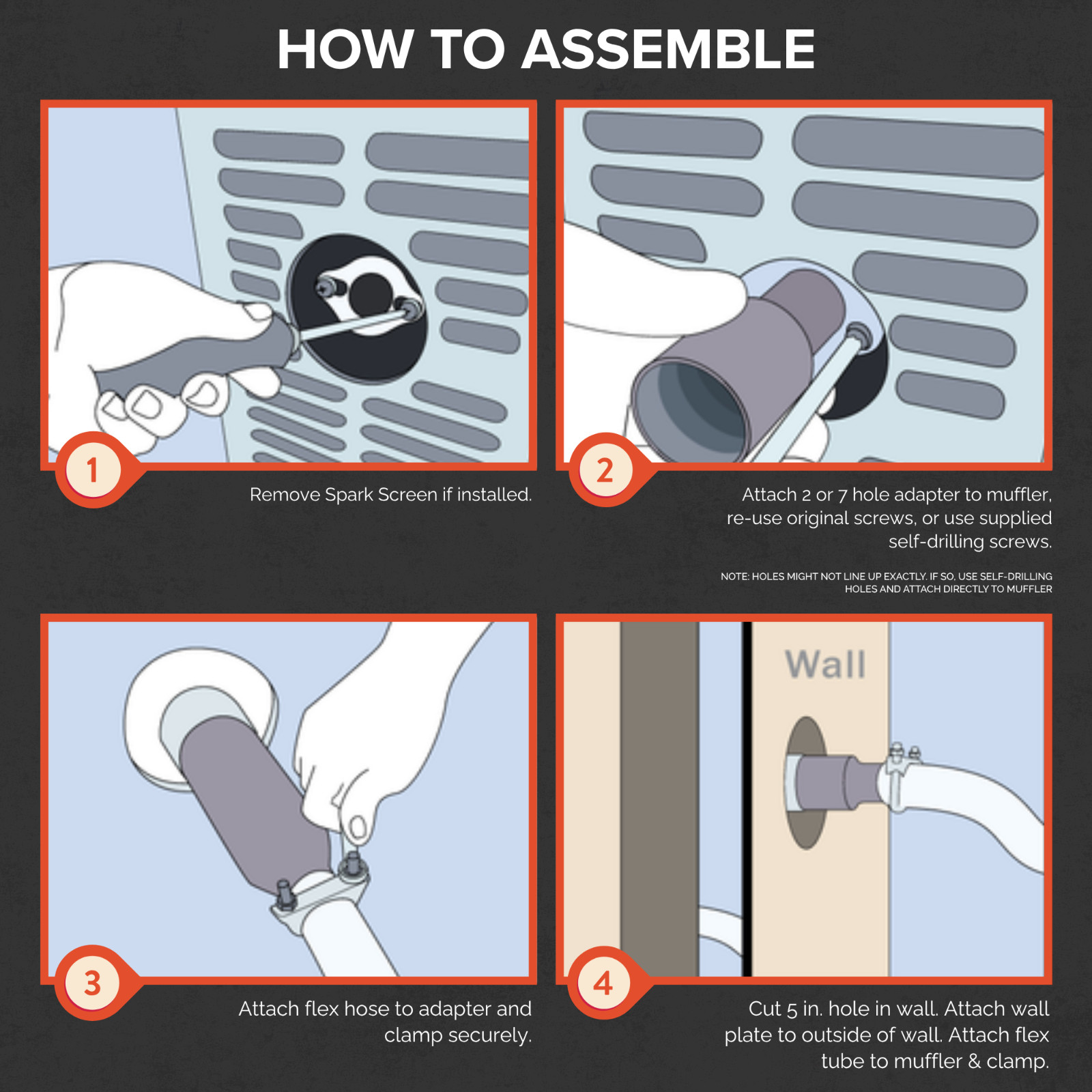 HOW TO ASSEMBLE

1

Remove Spark Screen if installed.

2

Attach 2 or 7 hole adapter to muffler, re-use original screws, or use supplied self-drilling screws.

NOTE: HOLES MIGHT NOT LINE UP EXACTLY. IF SO, USE SELF-DRILLING HOLES AND ATTACH DIRECTLY TO MUFFLER

3

Attach flex hose to adapter and clamp securely.

Wall

4

Cut 5 in. hole in wall. Attach wall plate to outside of wall. Attach flex tube to muffler & clamp.