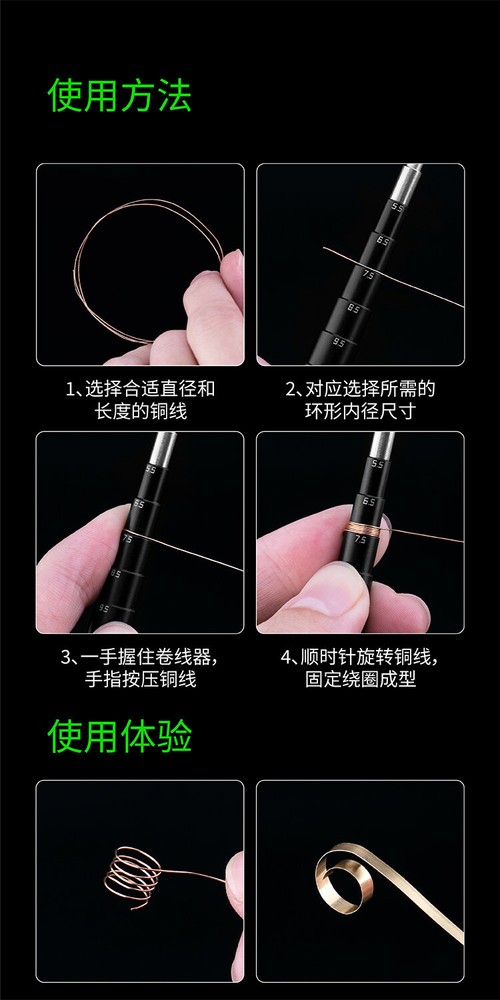 使用方法

5.5
6.5
7.5
8.5
9.5

1、选择合适直径和长度的铜线

2、对应选择所需的环形内径尺寸

5.5
6.5
7.5
8.5
9.5

5.5
6.5
7.5

3、一手握住卷线器，手指按压铜线

4、顺时针旋转铜线，固定绕圈成型

使用体验