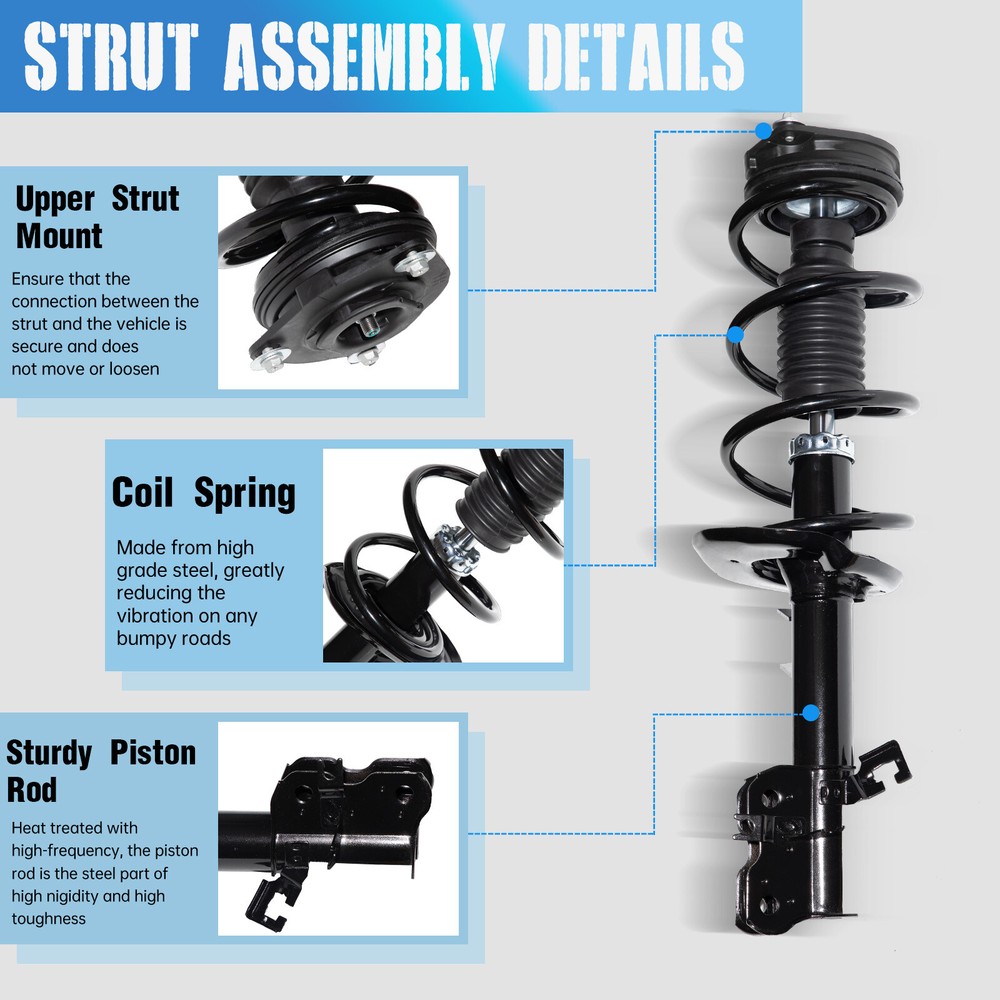 STRUT ASSEMBLY DETAILS

Upper Strut Mount

Ensure that the connection between the strut and the vehicle is secure and does not move or loosen

Coil Spring

Made from high grade steel, greatly reducing the vibration on any bumpy roads

Sturdy Piston Rod

Heat treated with high-frequency, the piston rod is the steel part of high nigidity and high toughness