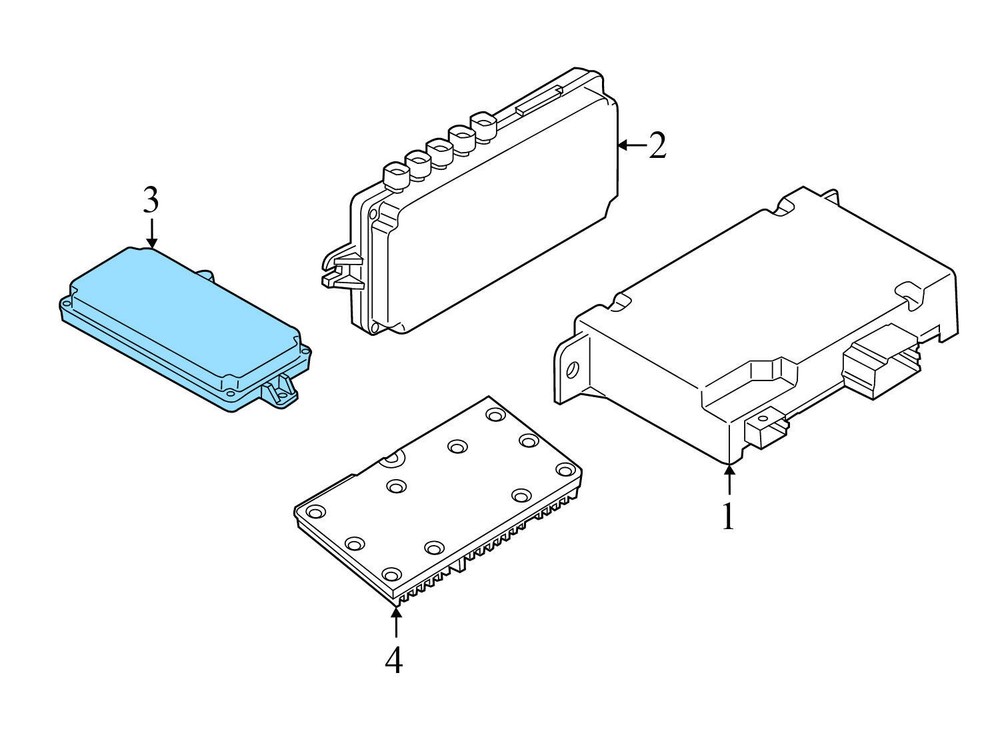 3
2
1
4