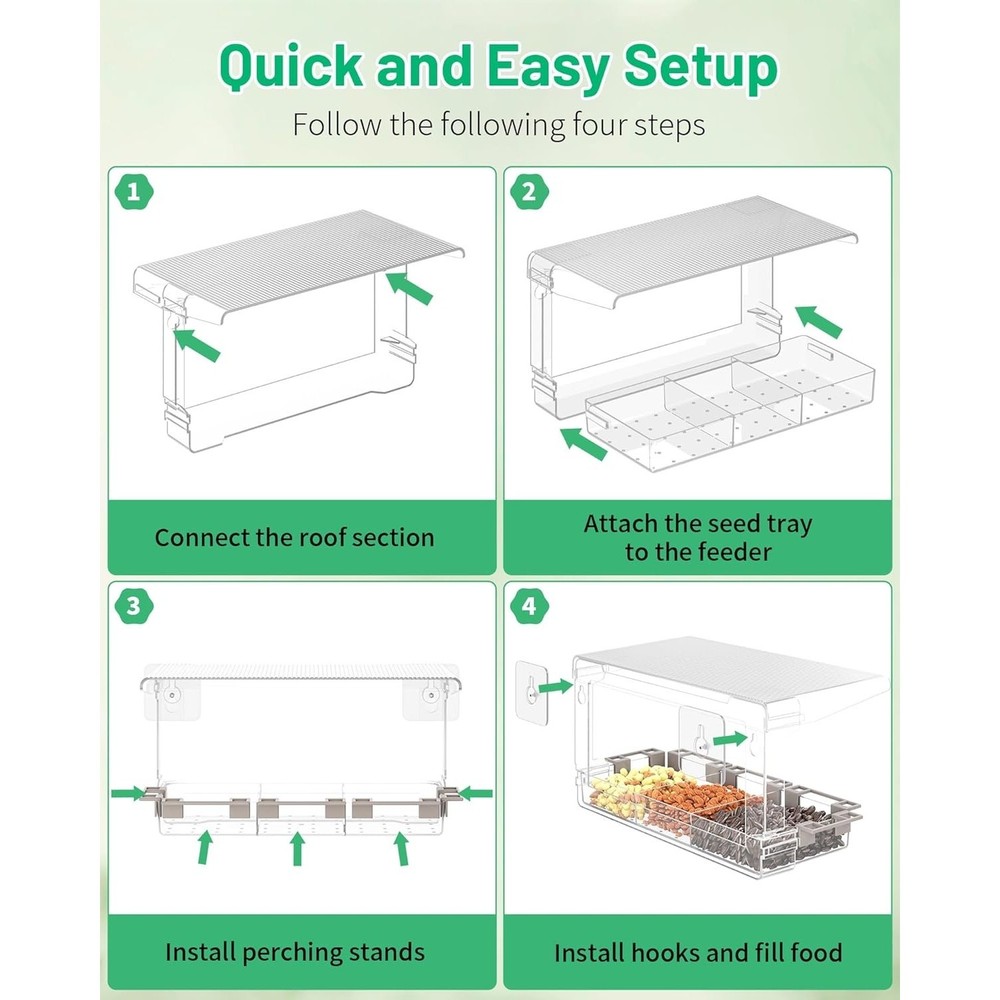 Quick and Easy Setup

Follow the following four steps

1

Connect the roof section

2

Attach the seed tray to the feeder

3

Install perching stands

4

Install hooks and fill food