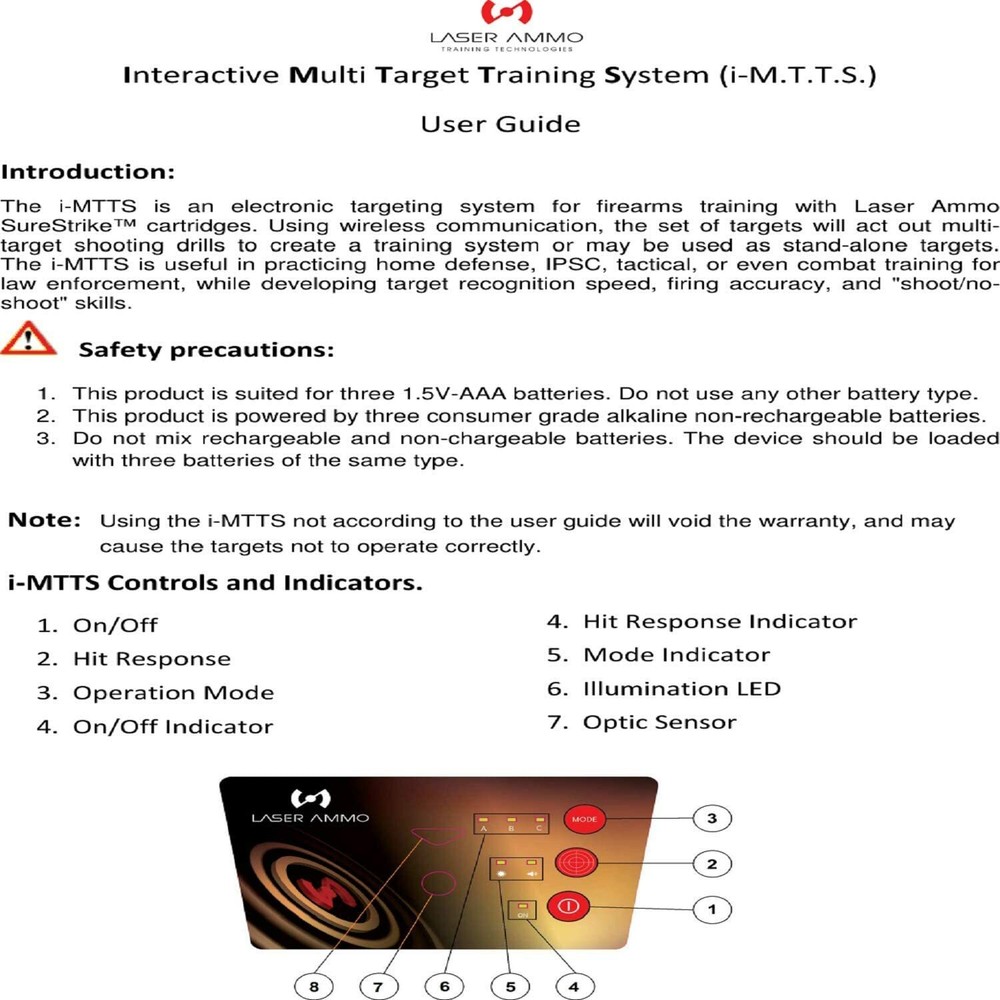 LASER AMMO
TRAINING TECHNOLOGIES

Interactive Multi Target Training System (i-M.T.T.S.)

User Guide

Introduction:

The i-MTTS is an electronic targeting system for firearms training with Laser Ammo SureStrike™ cartridges. Using wireless communication, the set of targets will act out multi-target shooting drills to create a training system or may be used as stand-alone targets. The i-MTTS is useful in practicing home defense, IPSC, tactical, or even combat training for law enforcement, while developing target recognition speed, firing accuracy, and "shoot/no-shoot" skills.

Safety precautions:

1. This product is suited for three 1.5V-AAA batteries. Do not use any other battery type.
2. This product is powered by three consumer grade alkaline non-rechargeable batteries.
3. Do not mix rechargeable and non-chargeable batteries. The device should be loaded with three batteries of the same type.

Note: Using the i-MTTS not according to the user guide will void the warranty, and may cause the targets not to operate correctly.

i-MTTS Controls and Indicators.

1. On/Off
2. Hit Response
3. Operation Mode
4. On/Off Indicator

4. Hit Response Indicator
5. Mode Indicator
6. Illumination LED
7. Optic Sensor

LASER AMMO
A B C
MODE
ON
3
2
1
8
7
6
5
4