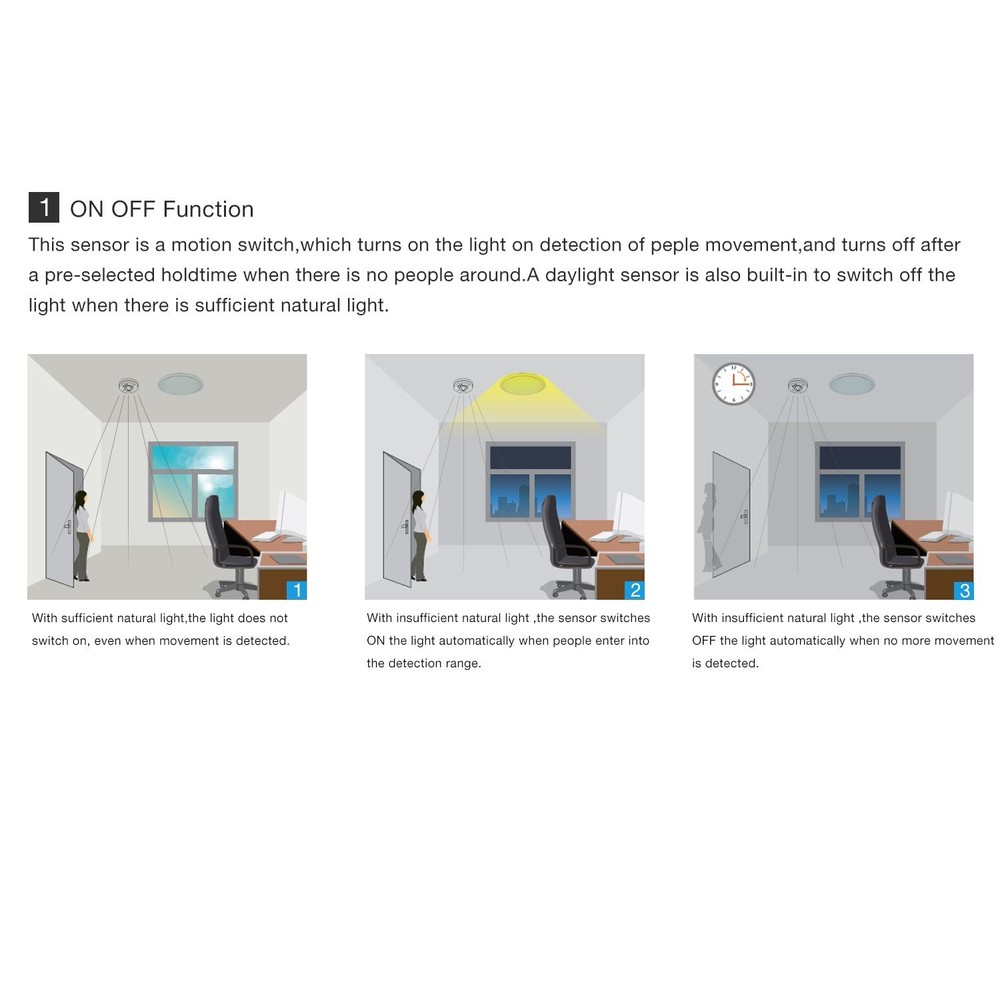 1 ON OFF Function

This sensor is a motion switch,which turns on the light on detection of peple movement,and turns off after a pre-selected holdtime when there is no people around.A daylight sensor is also built-in to switch off the light when there is sufficient natural light.

1

With sufficient natural light,the light does not switch on, even when movement is detected.

2

With insufficient natural light ,the sensor switches ON the light automatically when people enter into the detection range.

3

With insufficient natural light ,the sensor switches OFF the light automatically when no more movement is detected.