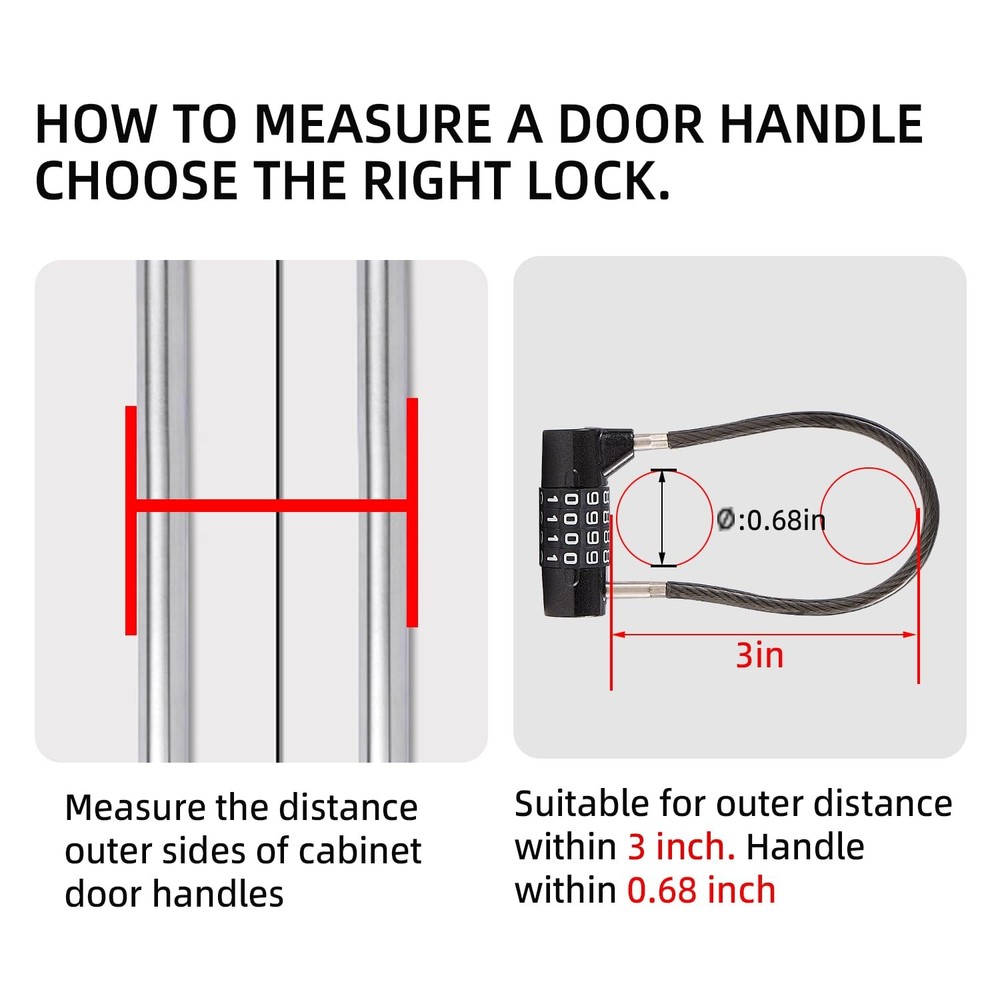 HOW TO MEASURE A DOOR HANDLE CHOOSE THE RIGHT LOCK.

Ø:0.68in

3in

Measure the distance outer sides of cabinet door handles

Suitable for outer distance within 3 inch. Handle within 0.68 inch