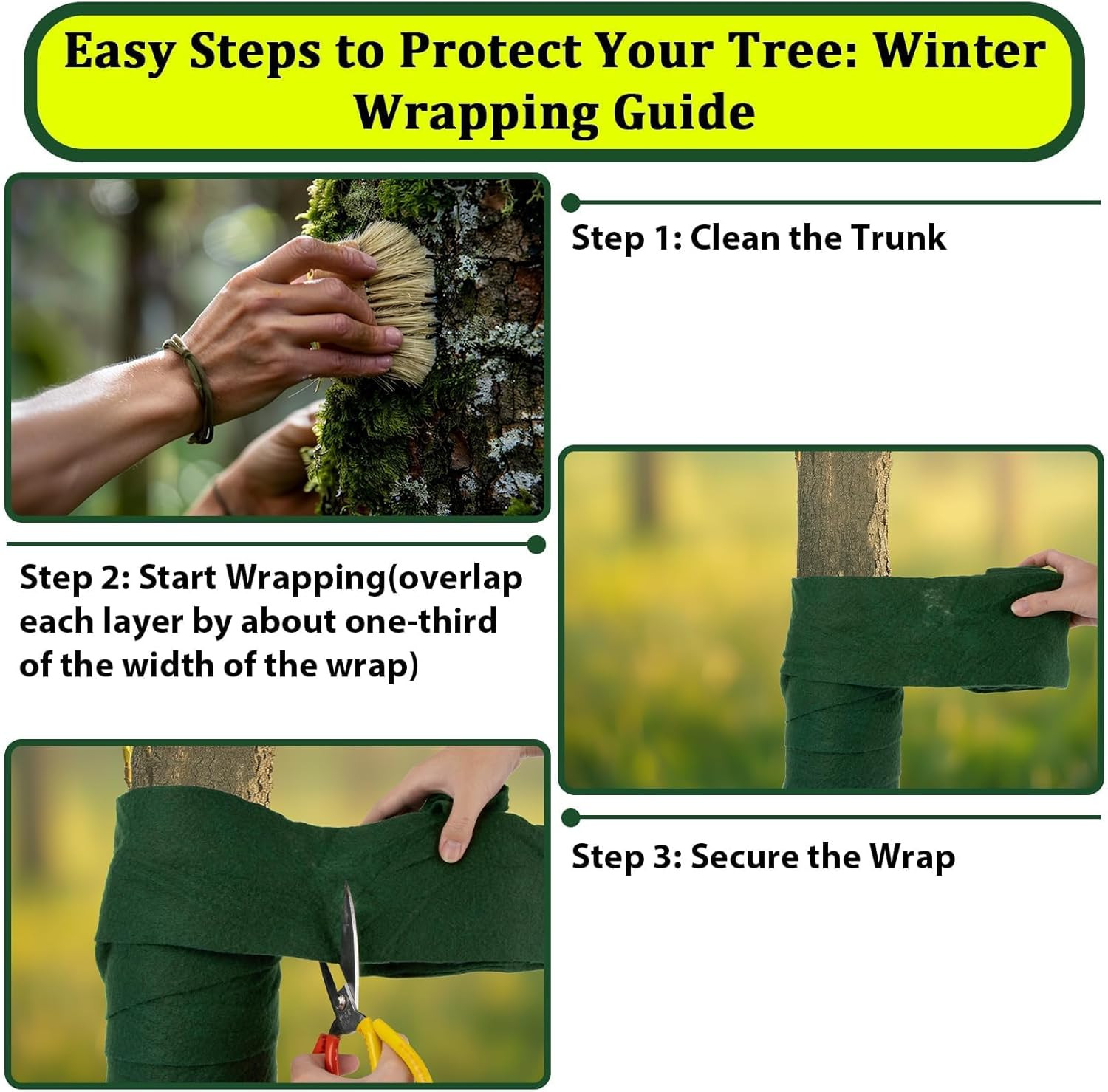 Easy Steps to Protect Your Tree: Winter Wrapping Guide

Step 1: Clean the Trunk

Step 2: Start Wrapping(overlap each layer by about one-third of the width of the wrap)

Step 3: Secure the Wrap