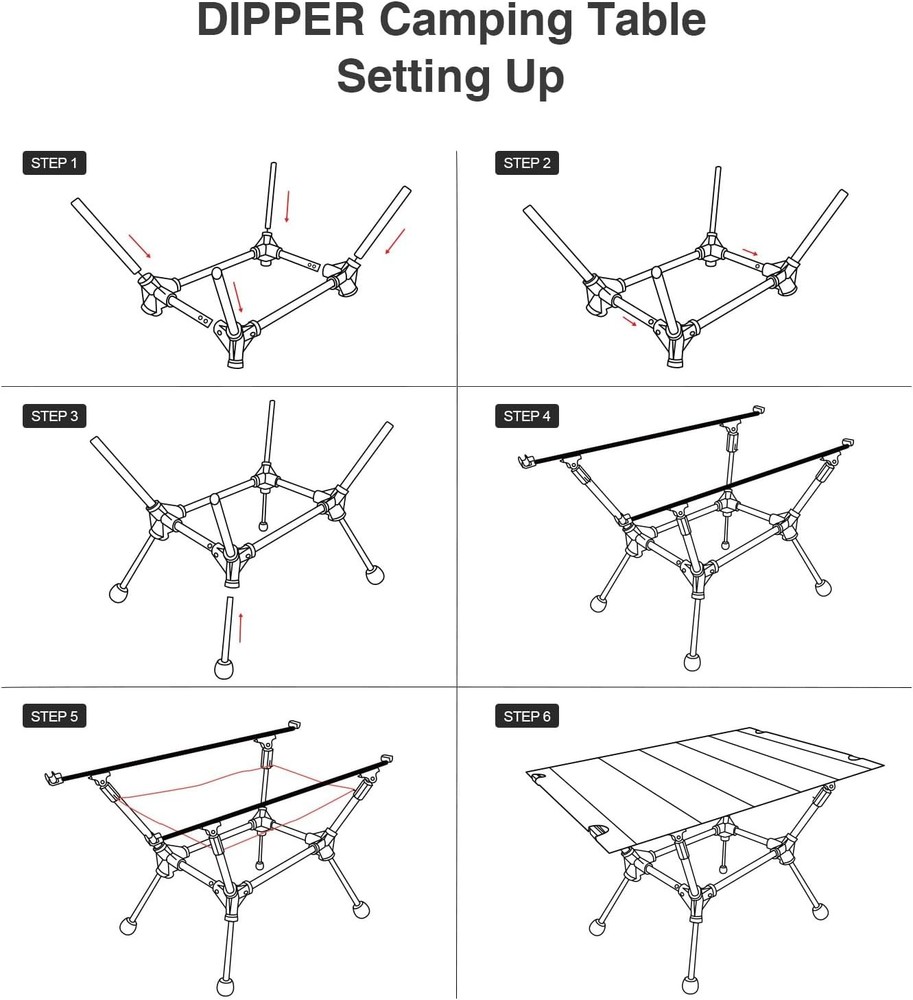 DIPPER Camping Table
Setting Up

STEP 1

STEP 2

STEP 3

STEP 4

STEP 5

STEP 6