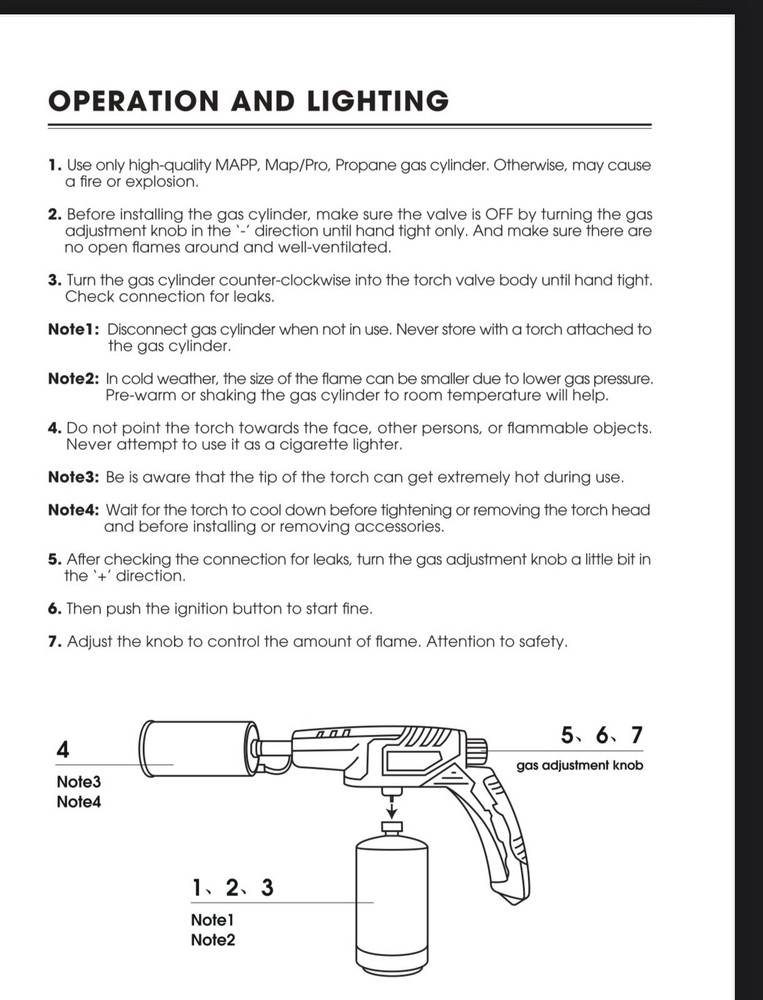 OPERATION AND LIGHTING

1. Use only high-quality MAPP, Map/Pro, Propane gas cylinder. Otherwise, may cause a fire or explosion.

2. Before installing the gas cylinder, make sure the valve is OFF by turning the gas adjustment knob in the `-' direction until hand tight only. And make sure there are no open flames around and well-ventilated.

3. Turn the gas cylinder counter-clockwise into the torch valve body until hand tight. Check connection for leaks.

Note1: Disconnect gas cylinder when not in use. Never store with a torch attached to the gas cylinder.

Note2: In cold weather, the size of the flame can be smaller due to lower gas pressure. Pre-warm or shaking the gas cylinder to room temperature will help.

4. Do not point the torch towards the face, other persons, or flammable objects. Never attempt to use it as a cigarette lighter.

Note3: Be is aware that the tip of the torch can get extremely hot during use.

Note4: Wait for the torch to cool down before tightening or removing the torch head and before installing or removing accessories.

5. After checking the connection for leaks, turn the gas adjustment knob a little bit in the `+' direction.

6. Then push the ignition button to start fine.

7. Adjust the knob to control the amount of flame. Attention to safety.

4
Note3
Note4

5、6、7
gas adjustment knob

1、2、3
Note1
Note2