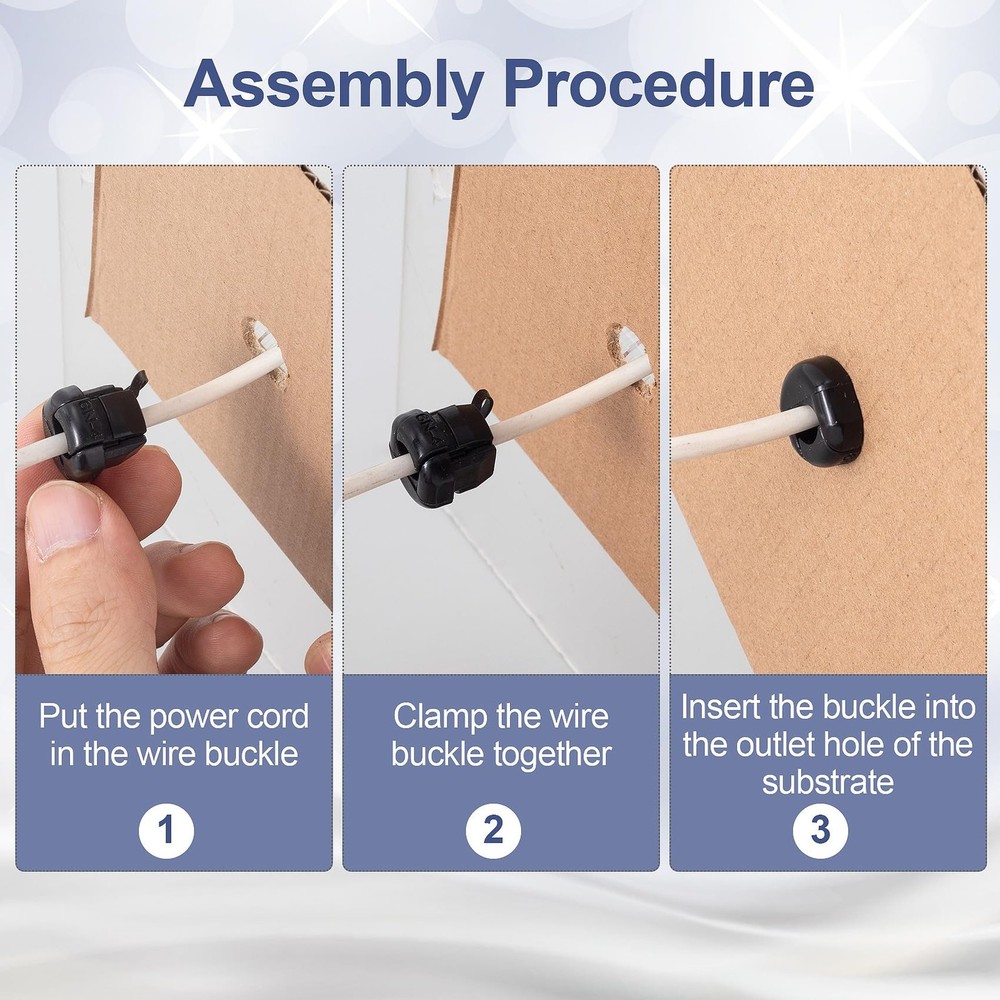 Assembly Procedure

Put the power cord in the wire buckle

1

Clamp the wire buckle together

2

Insert the buckle into the outlet hole of the substrate

3