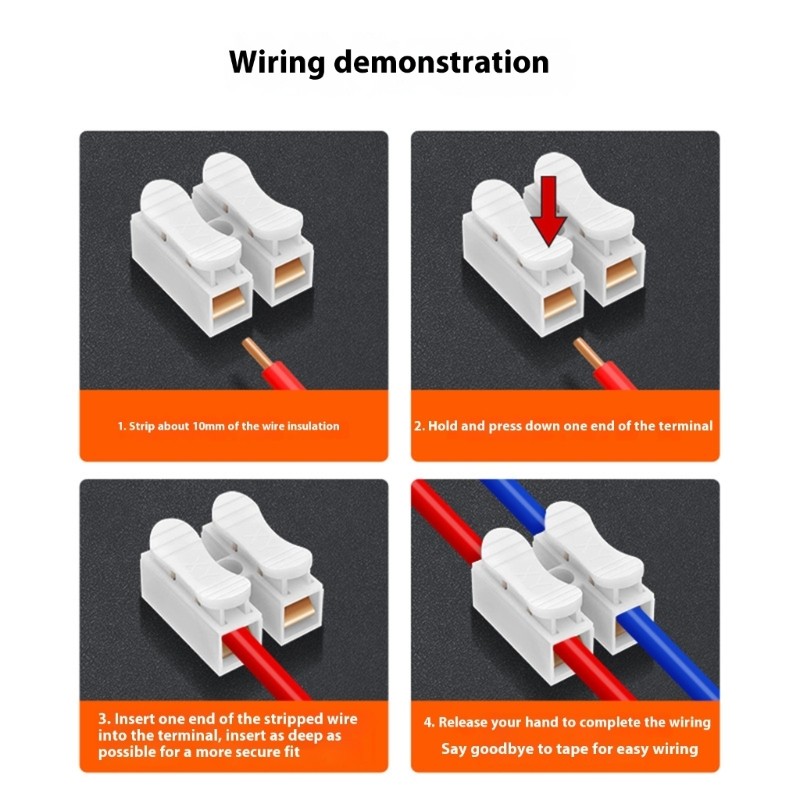 Wiring demonstration

1. Strip about 10mm of the wire insulation

2. Hold and press down one end of the terminal

3. Insert one end of the stripped wire into the terminal, insert as deep as possible for a more secure fit

4. Release your hand to complete the wiring
Say goodbye to tape for easy wiring