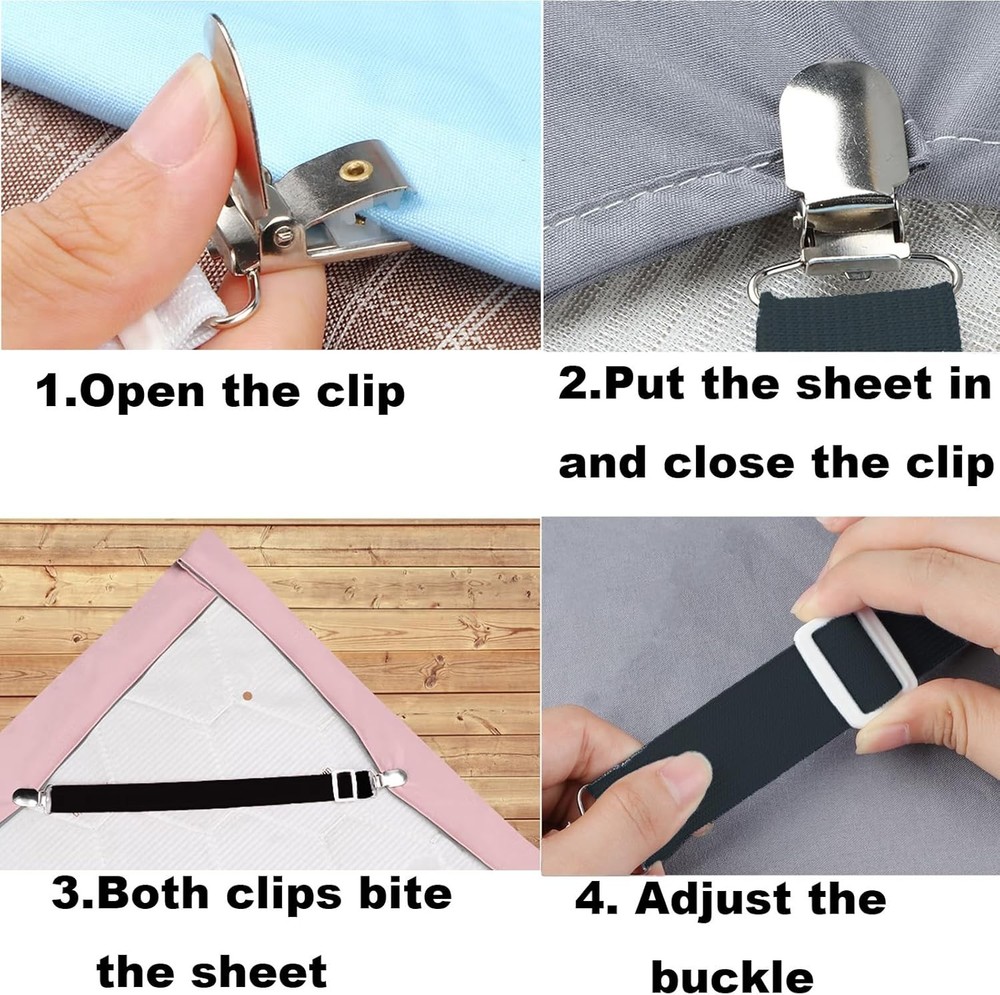 1.Open the clip

2.Put the sheet in and close the clip

3.Both clips bite the sheet

4. Adjust the buckle