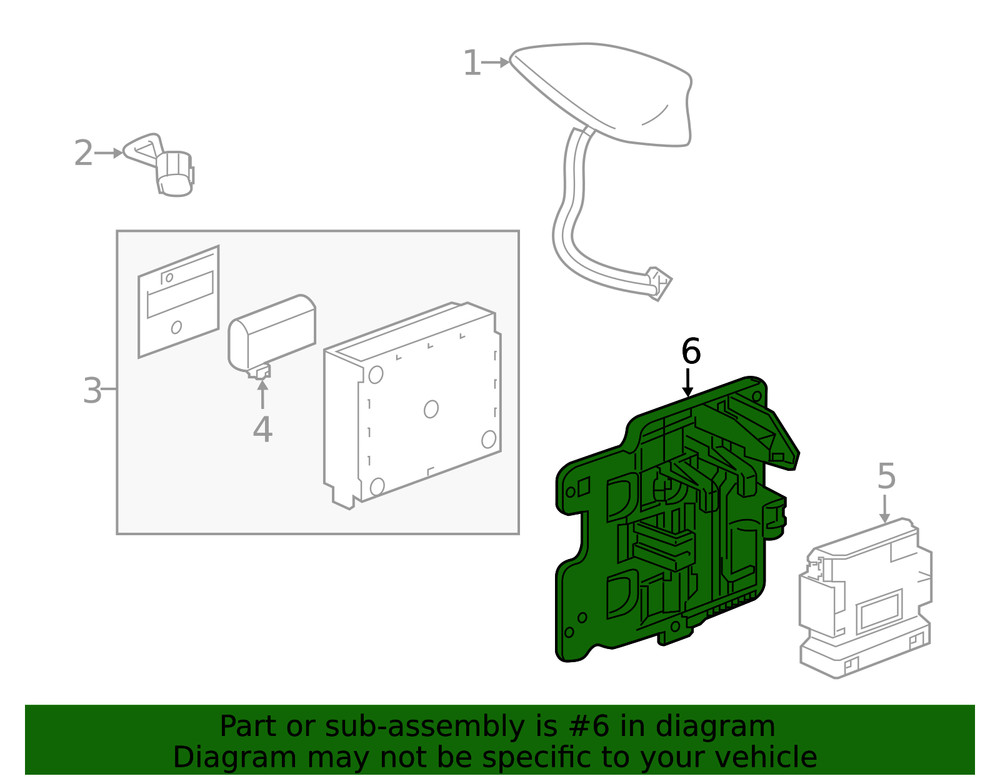 1
2
3
4
6
5

Part or sub-assembly is #6 in diagram
Diagram may not be specific to your vehicle