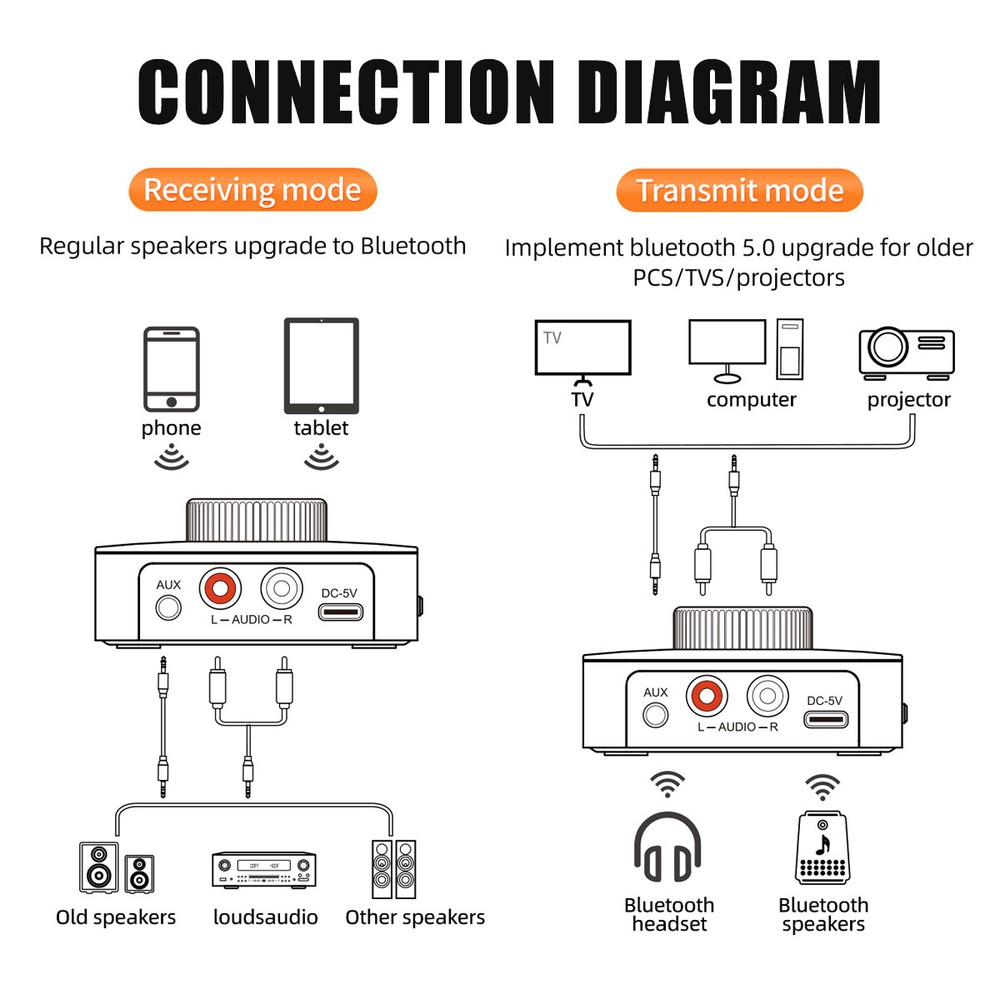 CONNECTION DIAGRAM

Receiving mode

Regular speakers upgrade to Bluetooth

phone

tablet

AUX

L — AUDIO — R

DC-5V

Old speakers

loudsaudio

Other speakers

Transmit mode

Implement bluetooth 5.0 upgrade for older PCS/TVS/projectors

TV

TV

computer

projector

AUX

L — AUDIO — R

DC-5V

Bluetooth headset

Bluetooth speakers