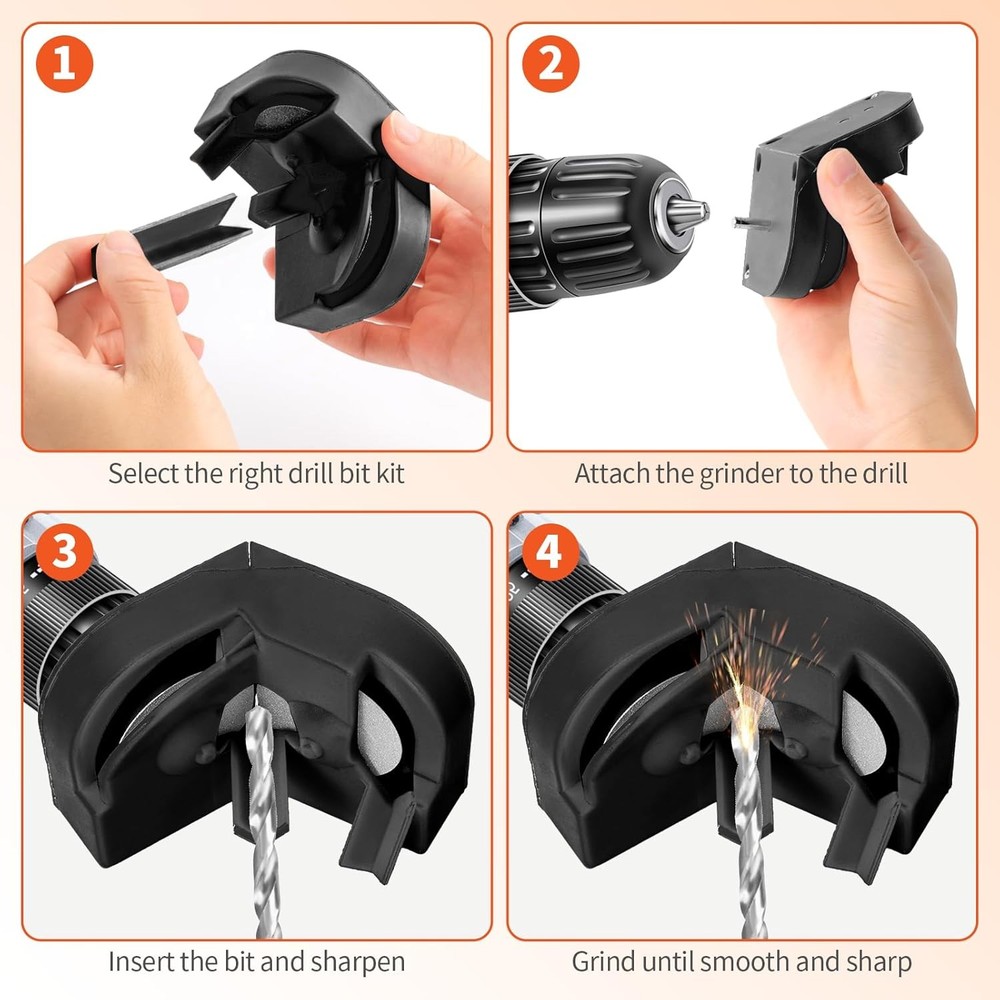 1

Select the right drill bit kit

2

Attach the grinder to the drill

3

Insert the bit and sharpen

4

Grind until smooth and sharp