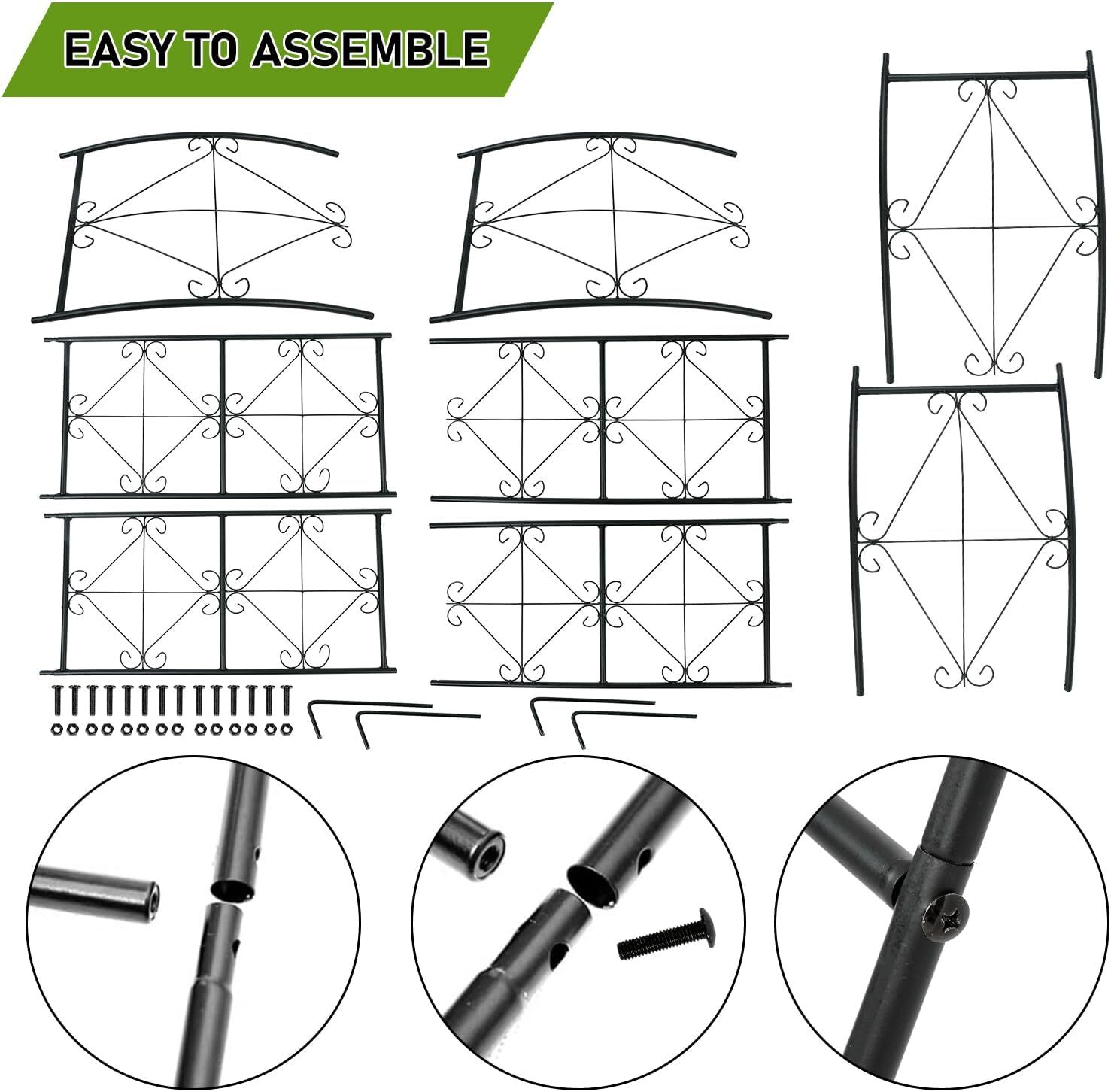 EASY TO ASSEMBLE