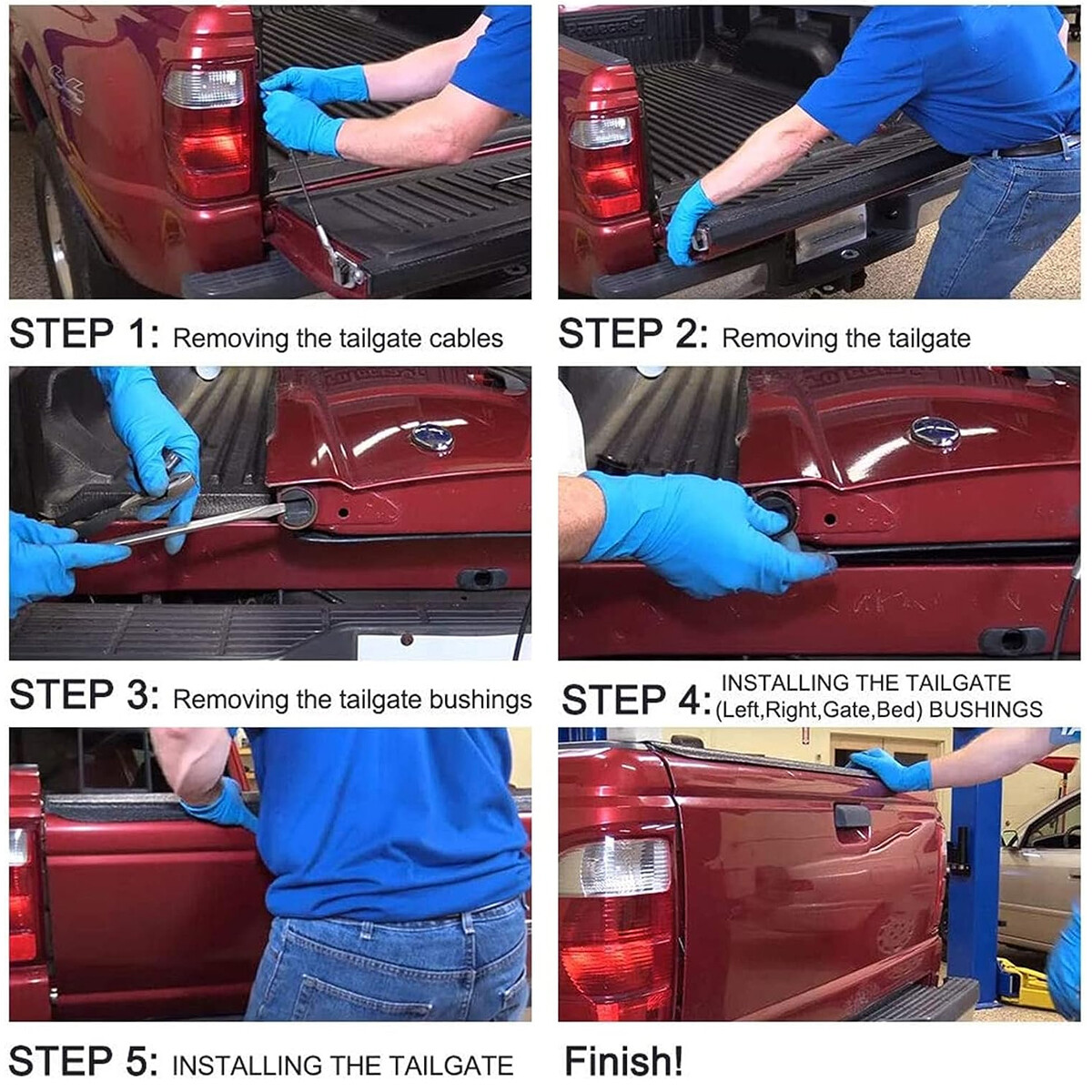 STEP 1: Removing the tailgate cables

STEP 2: Removing the tailgate

STEP 3: Removing the tailgate bushings

STEP 4: INSTALLING THE TAILGATE (Left,Right,Gate,Bed) BUSHINGS

STEP 5: INSTALLING THE TAILGATE

Finish!