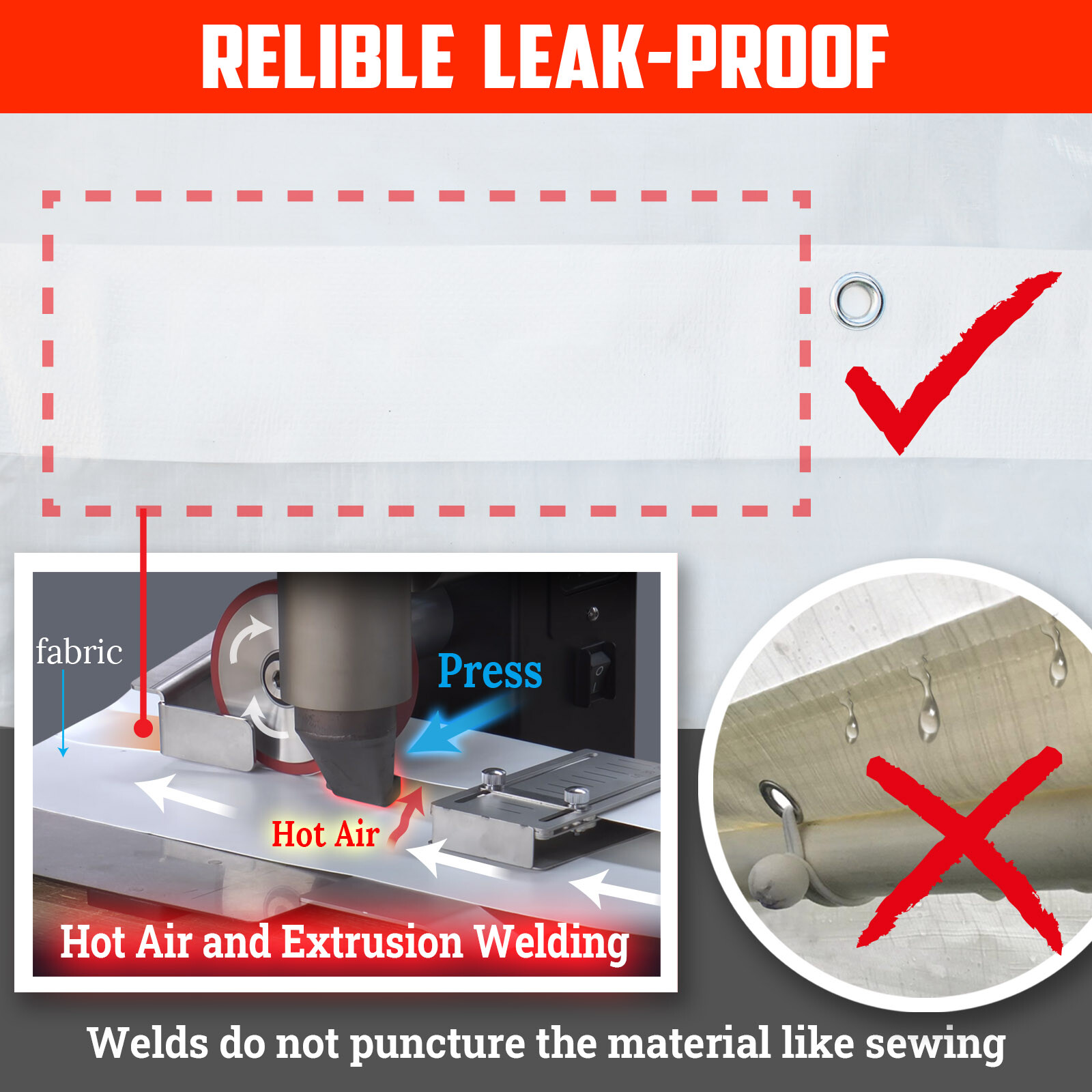 RELIBLE LEAK-PROOF

fabric

Press

Hot Air

Hot Air and Extrusion Welding

Welds do not puncture the material like sewing