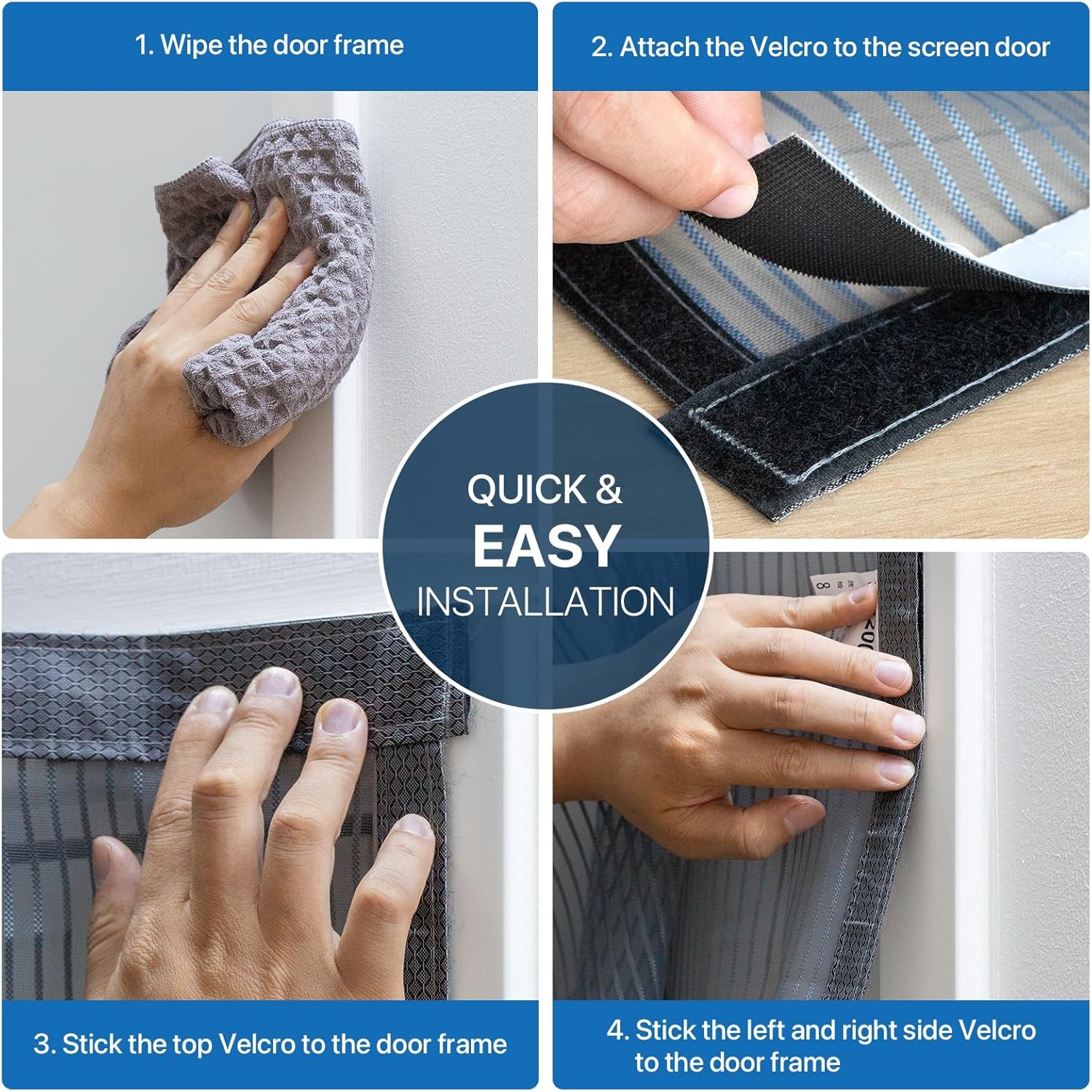 1. Wipe the door frame

2. Attach the Velcro to the screen door

QUICK &
EASY
INSTALLATION

3. Stick the top Velcro to the door frame

4. Stick the left and right side Velcro to the door frame