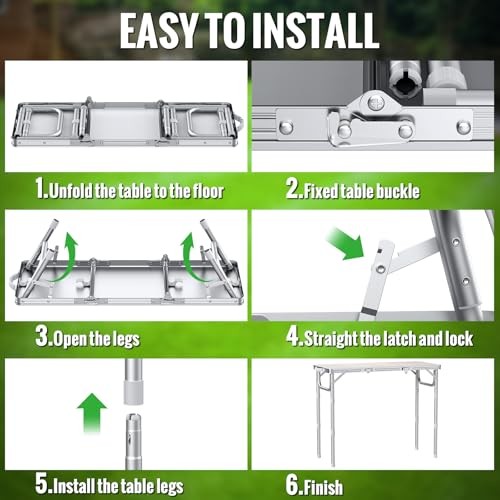 EASY TO INSTALL

1.Unfold the table to the floor

2.Fixed table buckle

3.Open the legs

4.Straight the latch and lock

5.Install the table legs

6.Finish