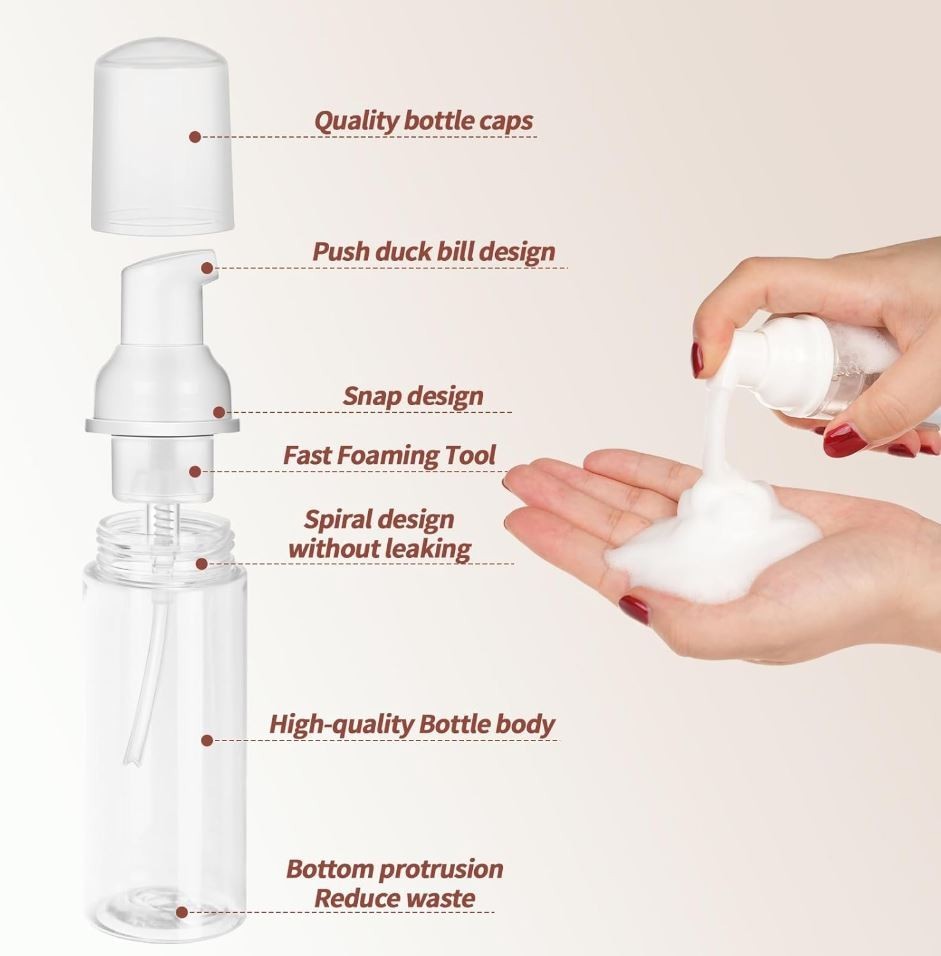 Quality bottle caps

Push duck bill design

Snap design

Fast Foaming Tool

Spiral design without leaking

High-quality Bottle body

Bottom protrusion Reduce waste