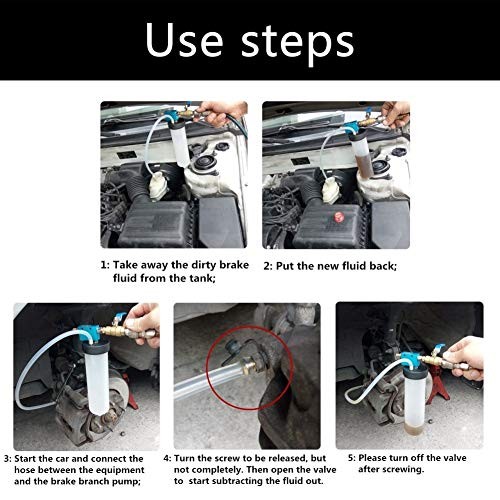 Use steps

1: Take away the dirty brake fluid from the tank;

2: Put the new fluid back;

3: Start the car and connect the hose between the equipment and the brake branch pump;

4: Turn the screw to be released, but not completely. Then open the valve to start subtracting the fluid out.

5: Please turn off the valve after screwing.