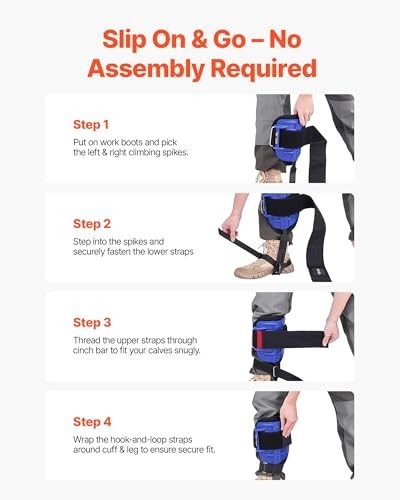 Slip On & Go – No Assembly Required

Step 1

Put on work boots and pick the left & right climbing spikes.

Step 2

Step into the spikes and securely fasten the lower straps

Step 3

Thread the upper straps through cinch bar to fit your calves snugly.

Step 4

Wrap the hook-and-loop straps around cuff & leg to ensure secure fit.