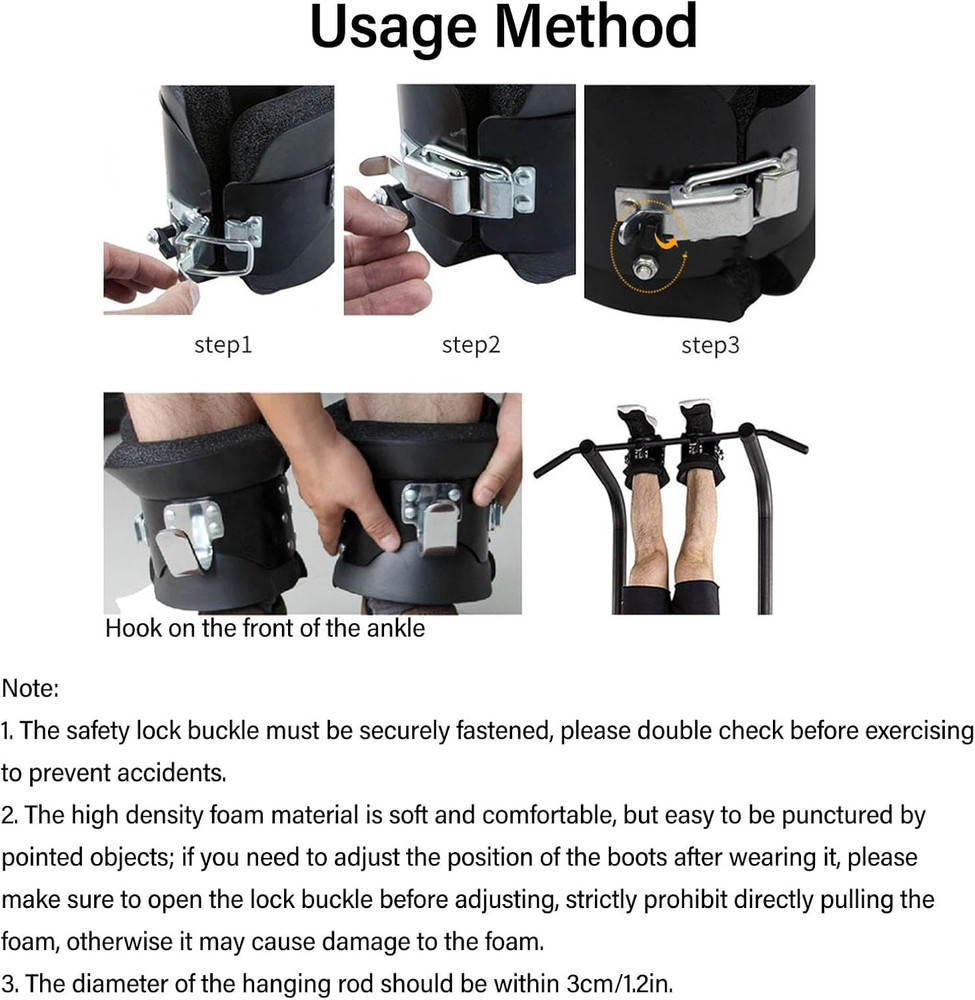 Usage Method

step1

step2

step3

Hook on the front of the ankle

Note:
1. The safety lock buckle must be securely fastened, please double check before exercising to prevent accidents.
2. The high density foam material is soft and comfortable, but easy to be punctured by pointed objects; if you need to adjust the position of the boots after wearing it, please make sure to open the lock buckle before adjusting, strictly prohibit directly pulling the foam, otherwise it may cause damage to the foam.
3. The diameter of the hanging rod should be within 3cm/1.2in.