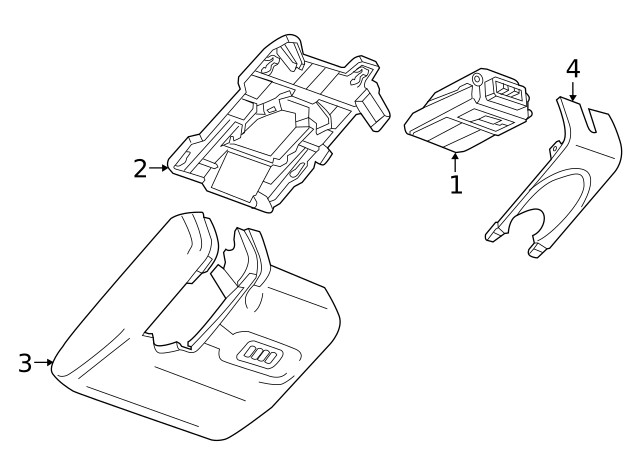 4
2
1
3