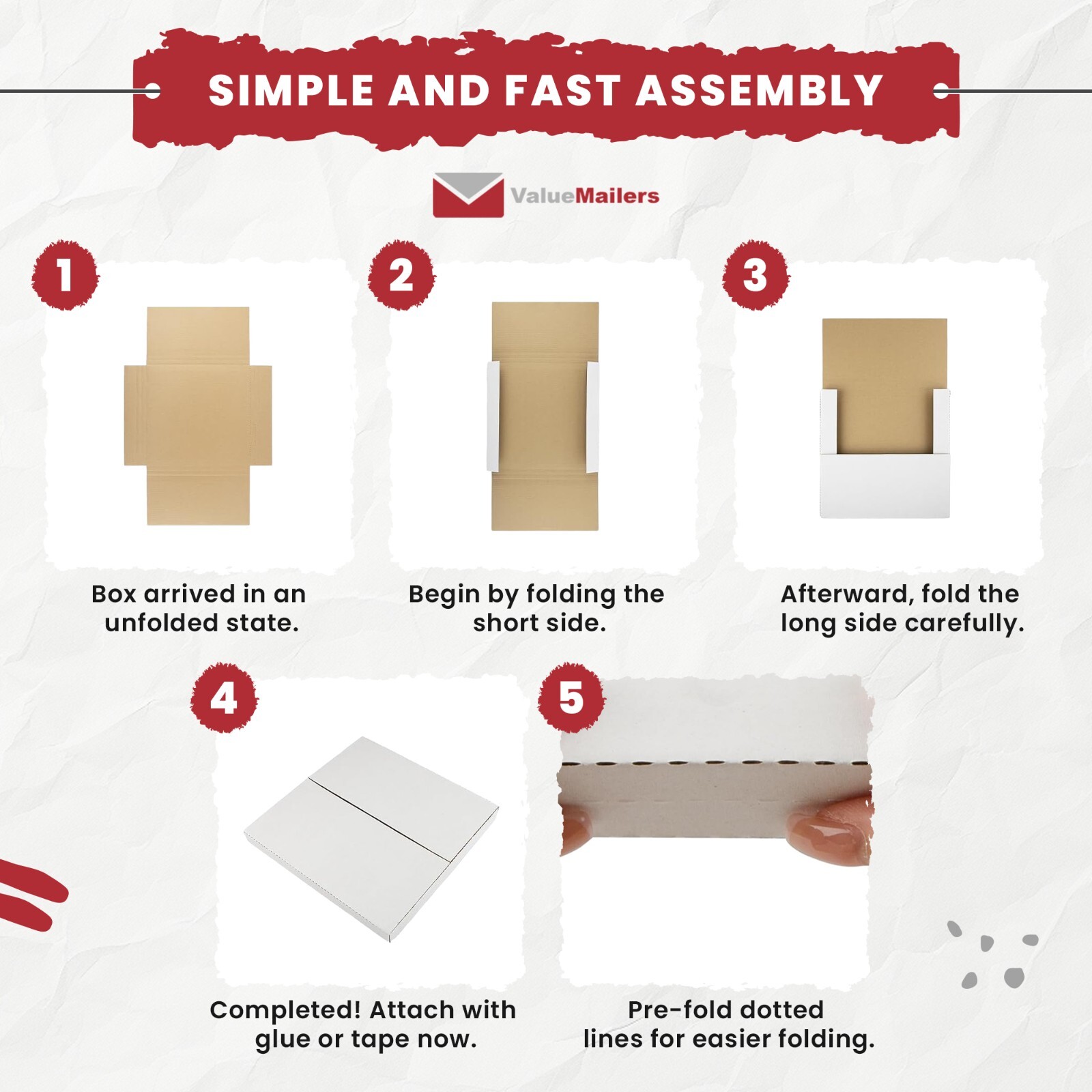 SIMPLE AND FAST ASSEMBLY

ValueMailers

1

Box arrived in an unfolded state.

2

Begin by folding the short side.

3

Afterward, fold the long side carefully.

4

Completed! Attach with glue or tape now.

5

Pre-fold dotted lines for easier folding.