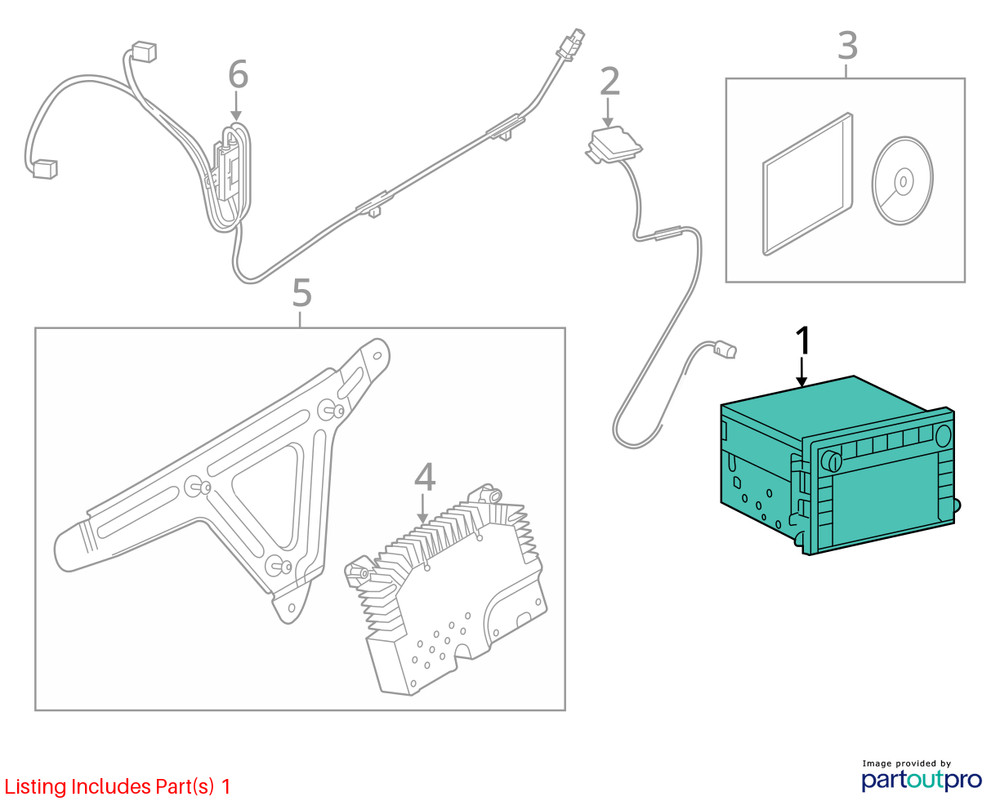 6
2
3
5
1
4
Listing Includes Part(s) 1
Image provided by
partoutpro