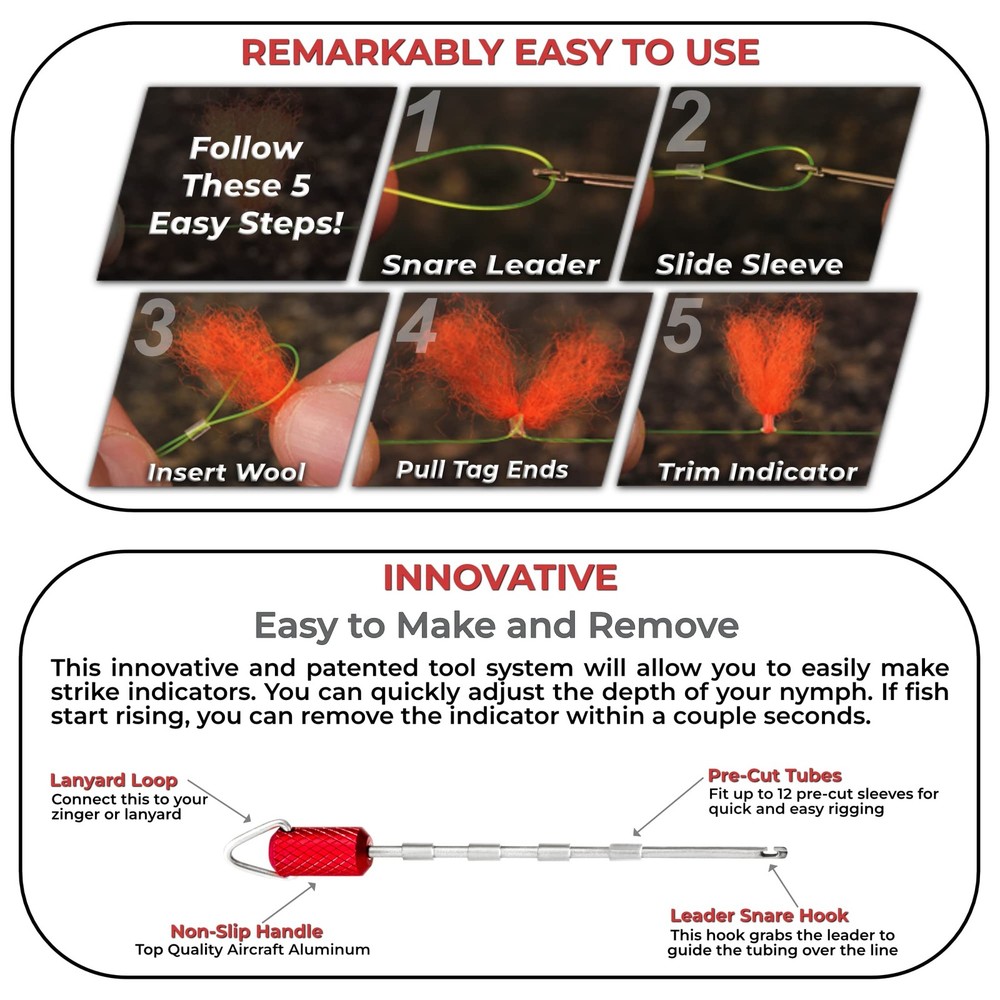 REMARKABLY EASY TO USE

Follow These 5 Easy Steps!

1
Snare Leader

2
Slide Sleeve

3
Insert Wool

4
Pull Tag Ends

5
Trim Indicator

INNOVATIVE

Easy to Make and Remove

This innovative and patented tool system will allow you to easily make strike indicators. You can quickly adjust the depth of your nymph. If fish start rising, you can remove the indicator within a couple seconds.

Lanyard Loop
Connect this to your zinger or lanyard

Pre-Cut Tubes
Fit up to 12 pre-cut sleeves for quick and easy rigging

Non-Slip Handle
Top Quality Aircraft Aluminum

Leader Snare Hook
This hook grabs the leader to guide the tubing over the line