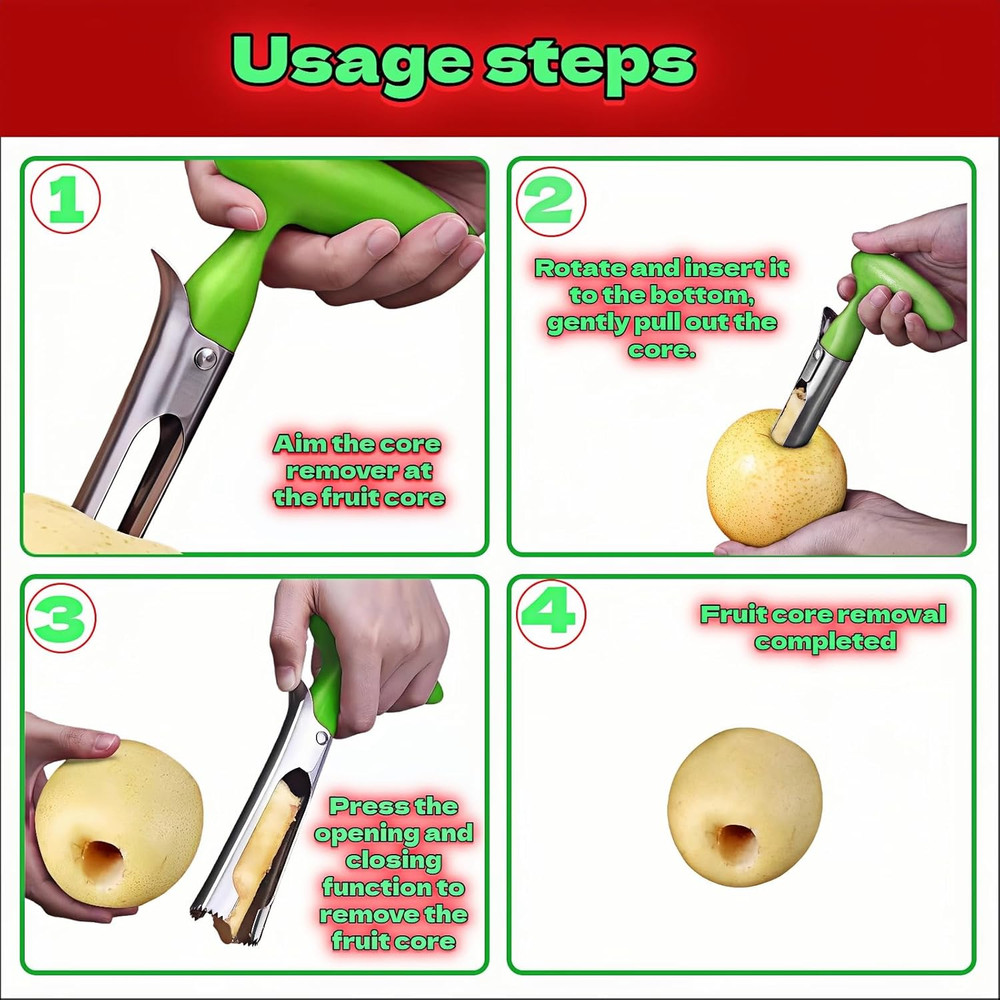 Usage steps

1

Aim the core remover at the fruit core

2

Rotate and insert it to the bottom, gently pull out the core.

3

Press the opening and closing function to remove the fruit core

4

Fruit core removal completed