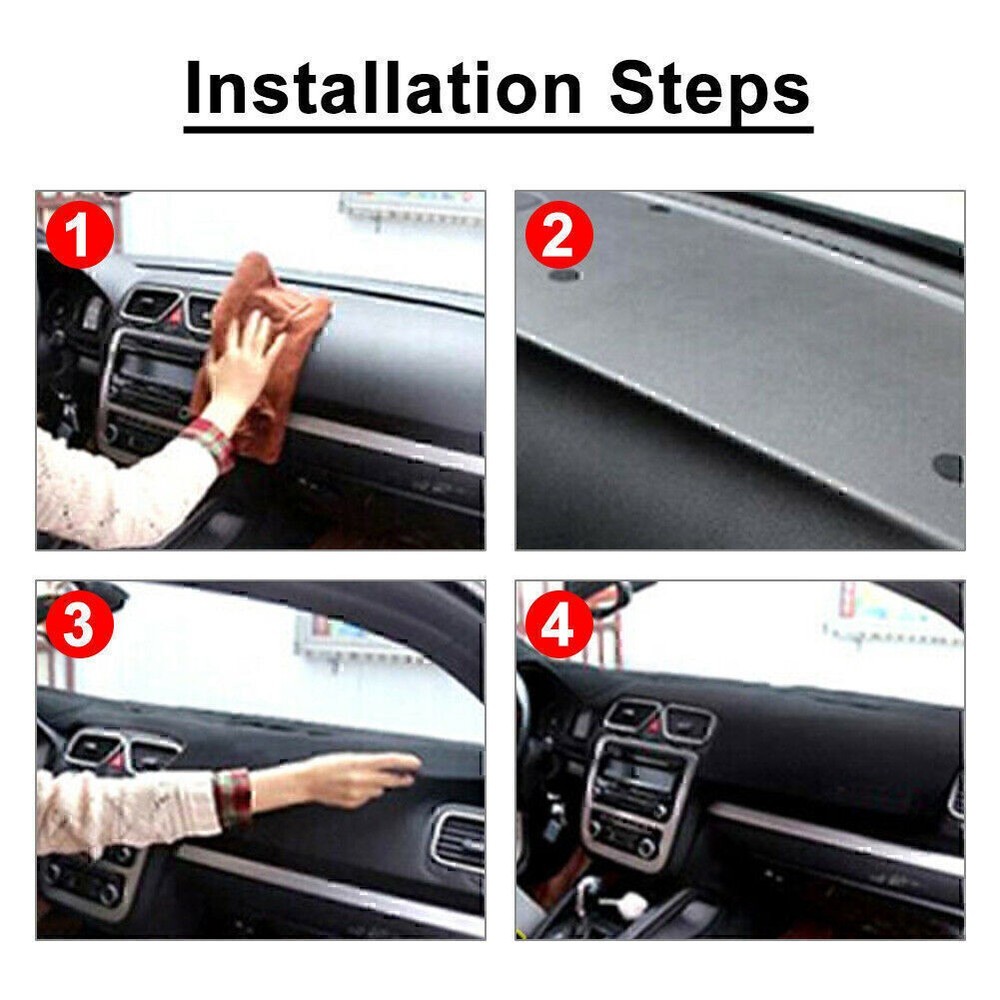 Installation Steps

1

2

3

4