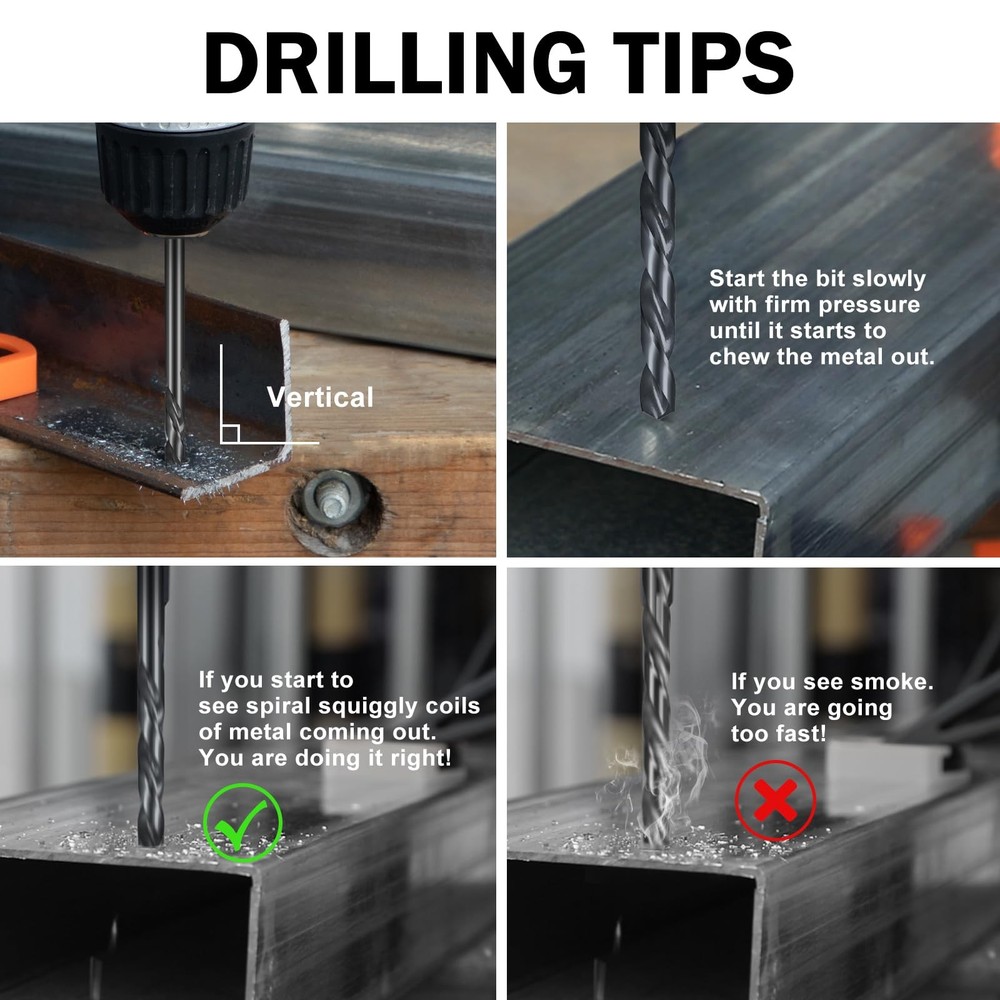 DRILLING TIPS

Vertical

Start the bit slowly with firm pressure until it starts to chew the metal out.

If you start to see spiral squiggly coils of metal coming out. You are doing it right!

If you see smoke. You are going too fast!