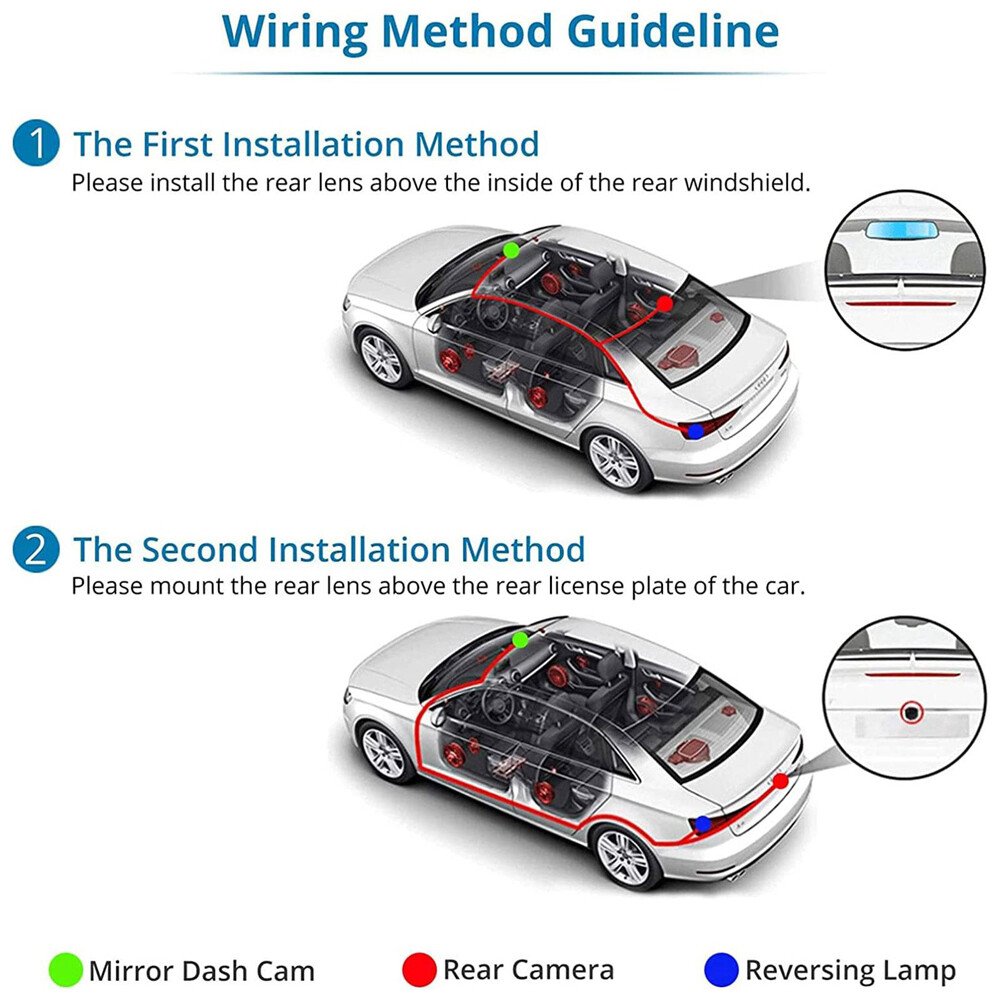 Wiring Method Guideline

1 The First Installation Method
Please install the rear lens above the inside of the rear windshield.

2 The Second Installation Method
Please mount the rear lens above the rear license plate of the car.

Mirror Dash Cam Rear Camera Reversing Lamp