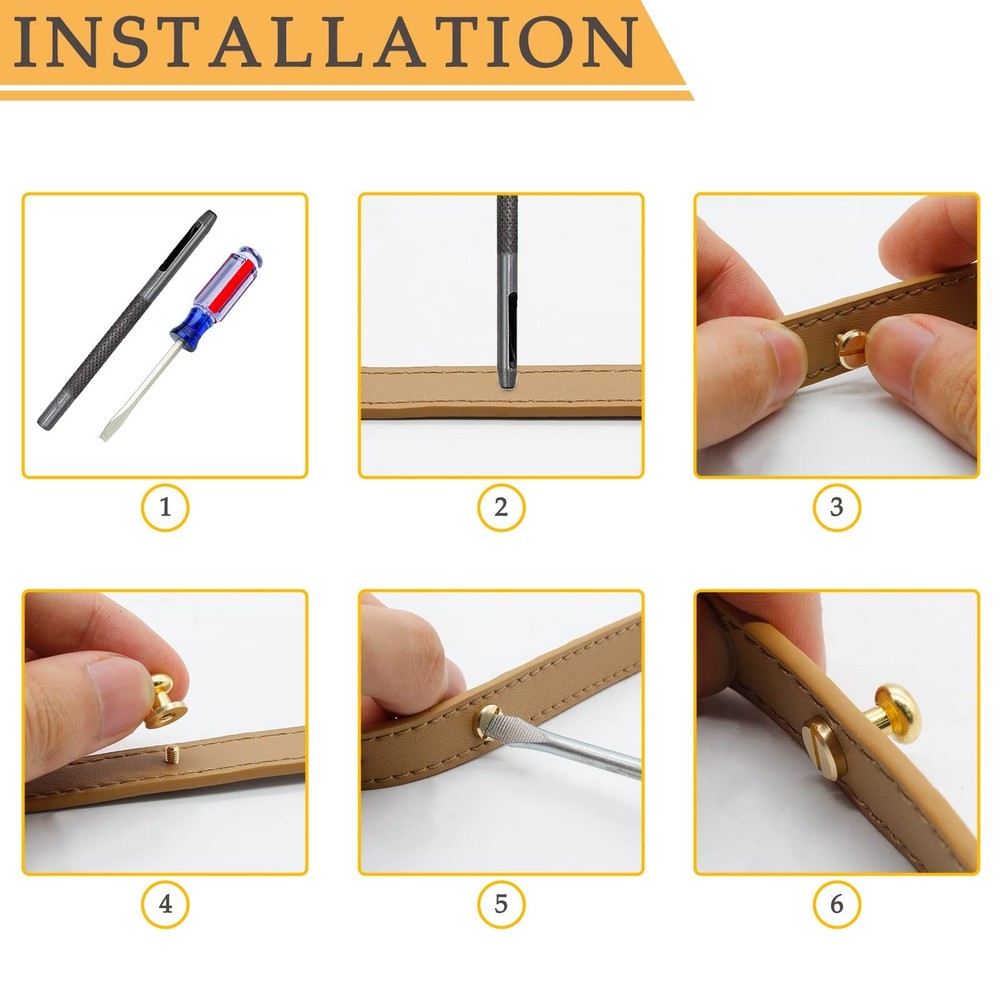 INSTALLATION

1

2

3

4

5

6