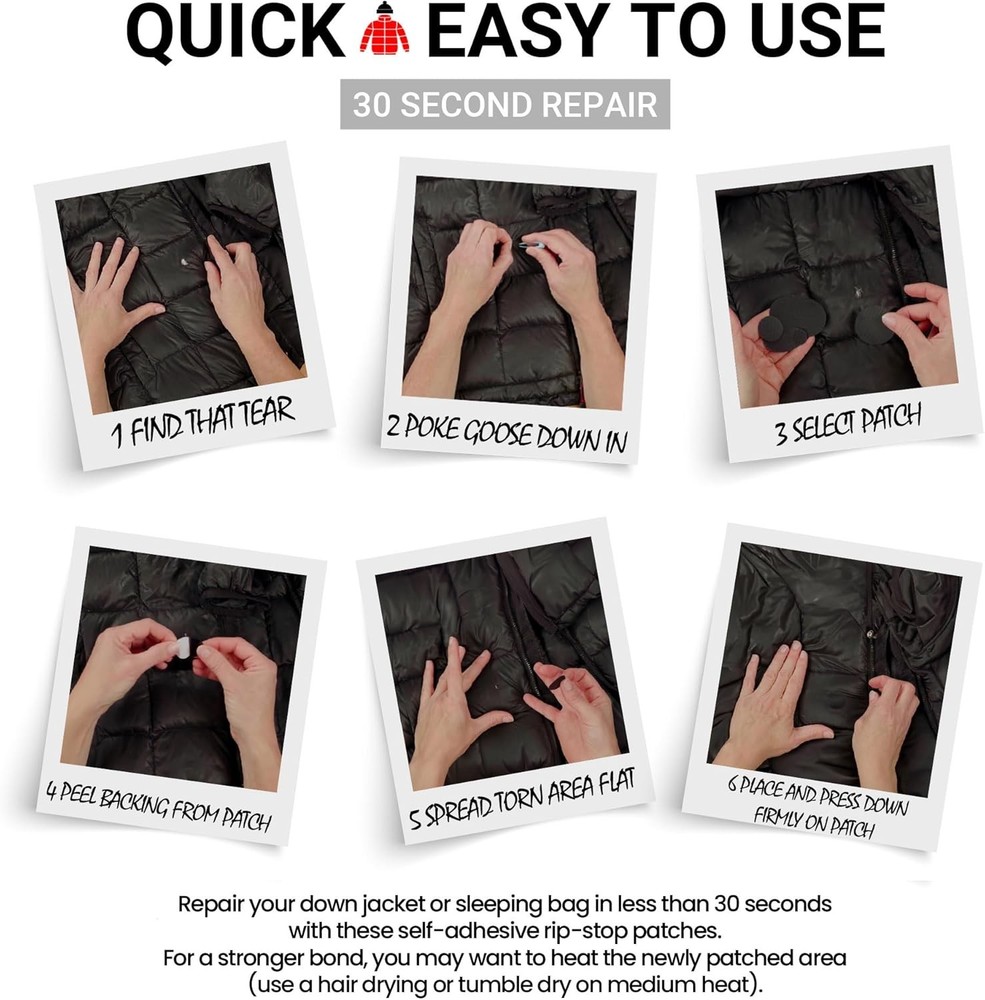 QUICK EASY TO USE

30 SECOND REPAIR

1 FIND THAT TEAR

2 POKE GOOSE DOWN IN

3 SELECT PATCH

4 PEEL BACKING FROM PATCH

5 SPREAD TORN AREA FLAT

6 PLACE AND PRESS DOWN FIRMLY ON PATCH

Repair your down jacket or sleeping bag in less than 30 seconds with these self-adhesive rip-stop patches.
For a stronger bond, you may want to heat the newly patched area (use a hair drying or tumble dry on medium heat).