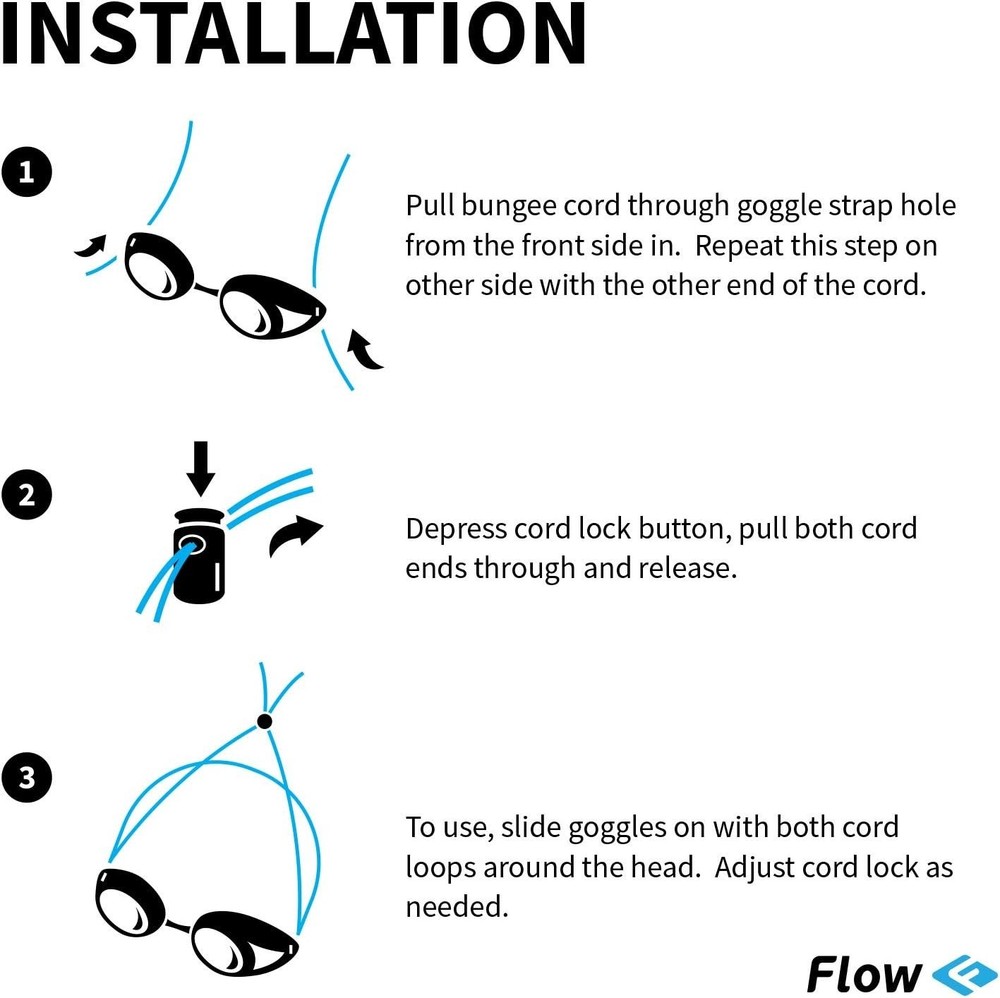 INSTALLATION

1

Pull bungee cord through goggle strap hole from the front side in. Repeat this step on other side with the other end of the cord.

2

Depress cord lock button, pull both cord ends through and release.

3

To use, slide goggles on with both cord loops around the head. Adjust cord lock as needed.

Flow