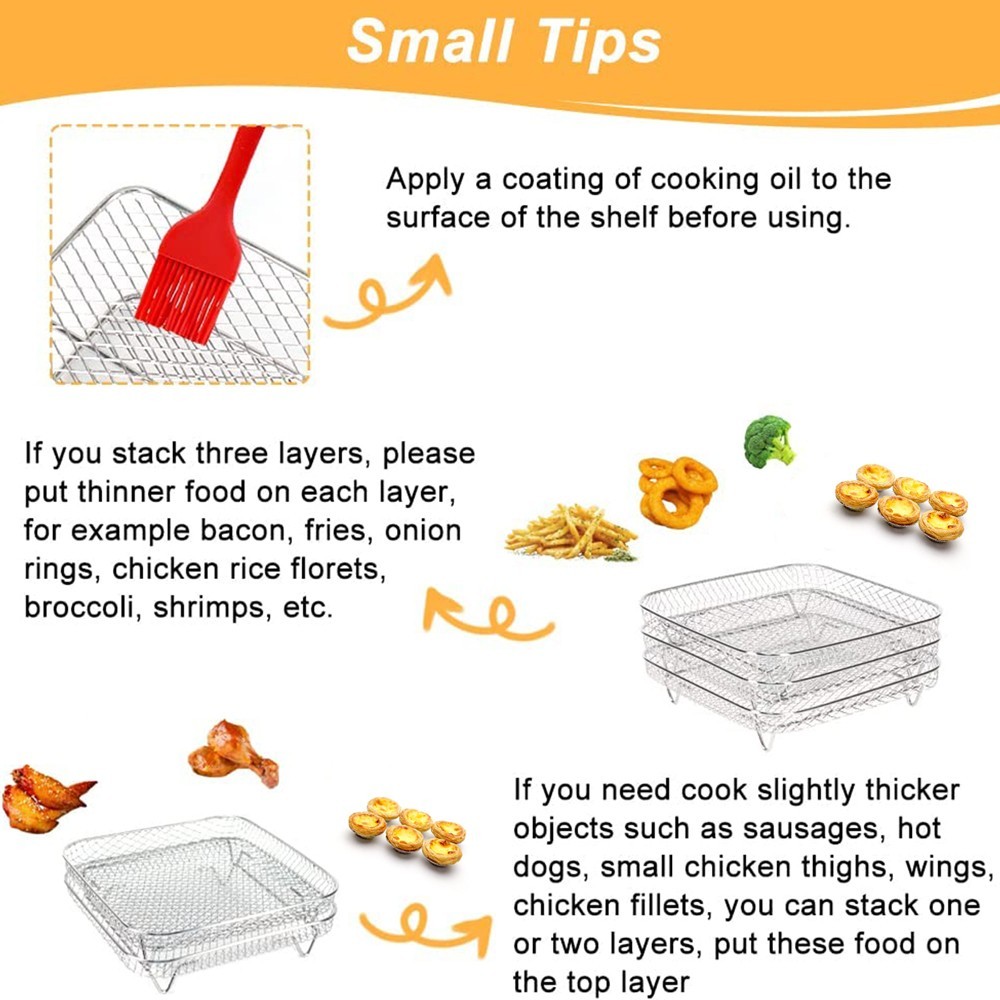 Small Tips

Apply a coating of cooking oil to the surface of the shelf before using.

If you stack three layers, please put thinner food on each layer, for example bacon, fries, onion rings, chicken rice florets, broccoli, shrimps, etc.

If you need cook slightly thicker objects such as sausages, hot dogs, small chicken thighs, wings, chicken fillets, you can stack one or two layers, put these food on the top layer