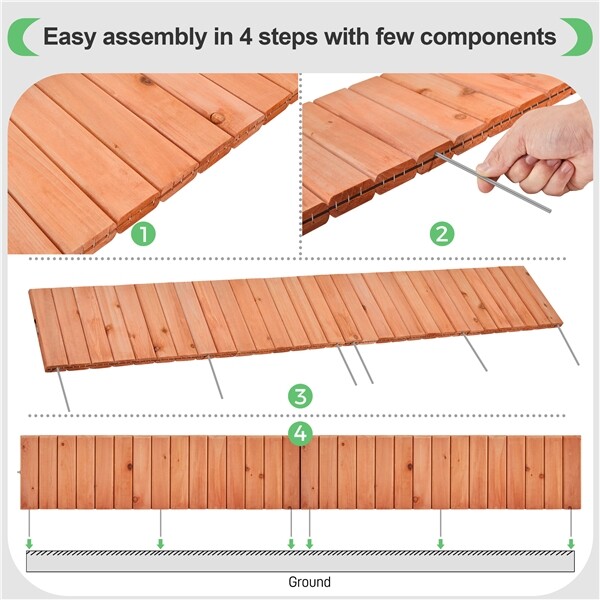 Easy assembly in 4 steps with few components

1

2

3

4

Ground