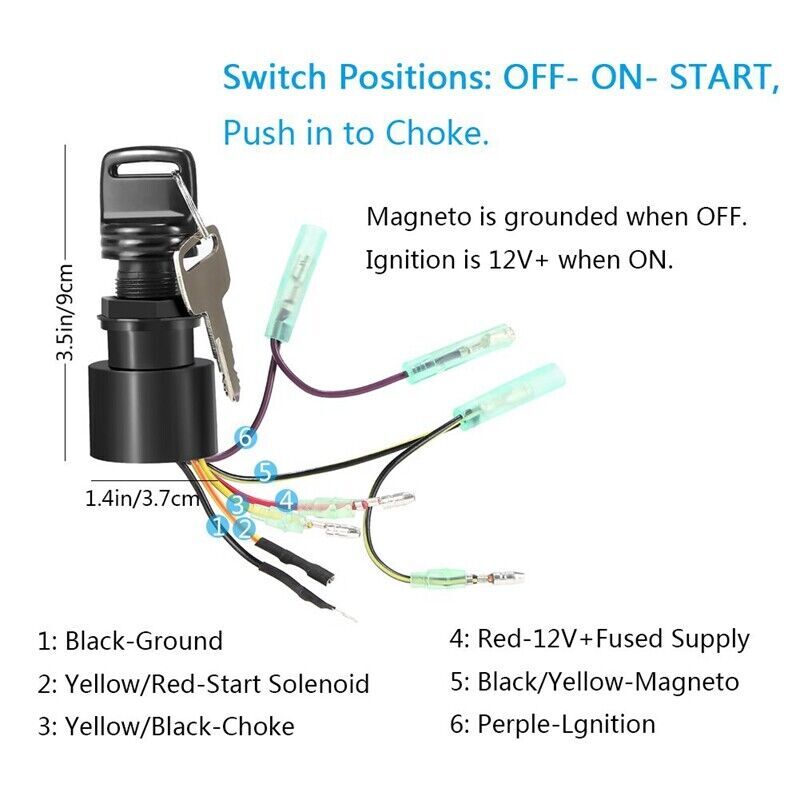 Switch Positions: OFF- ON- START,
Push in to Choke.

Magneto is grounded when OFF.
Ignition is 12V+ when ON.

3.5in/9cm

1.4in/3.7cm

6
5
4
3
1
2

1: Black-Ground
2: Yellow/Red-Start Solenoid
3: Yellow/Black-Choke

4: Red-12V+Fused Supply
5: Black/Yellow-Magneto
6: Perple-Lgnition