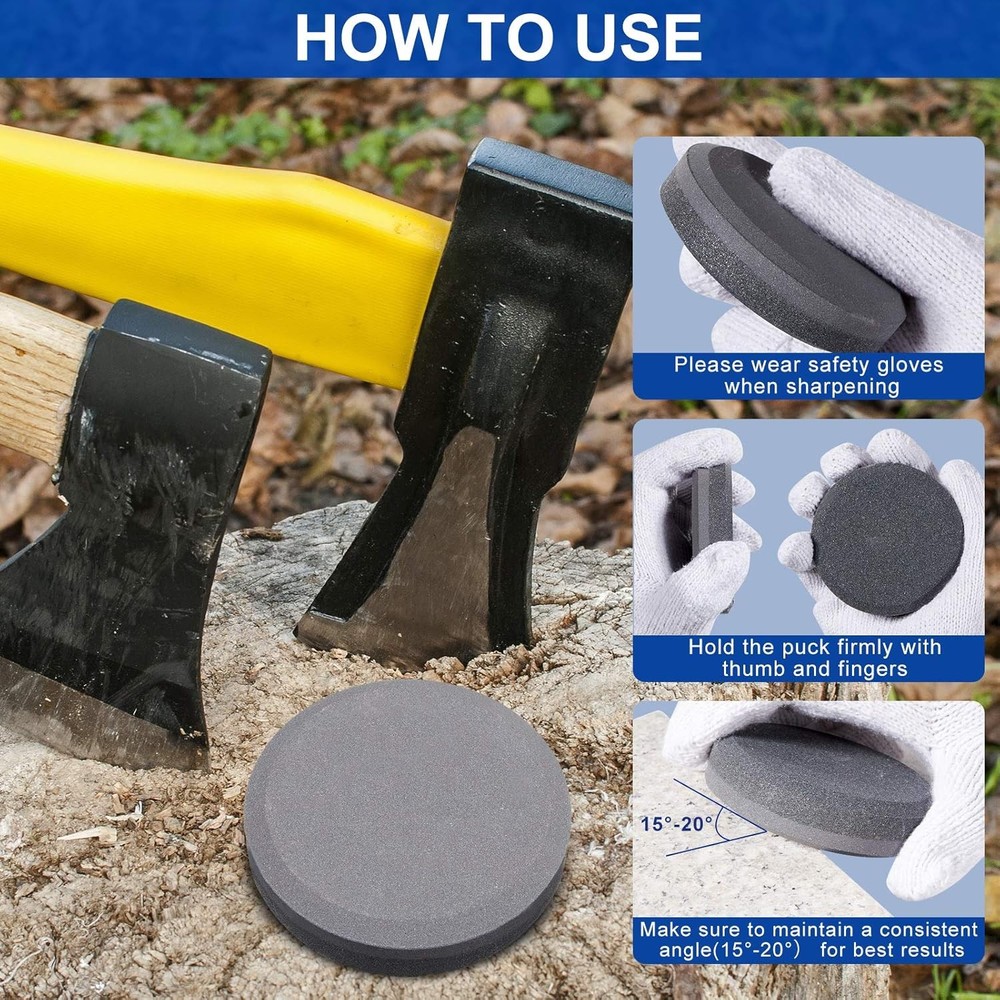 HOW TO USE

Please wear safety gloves when sharpening

Hold the puck firmly with thumb and fingers

15°-20°

Make sure to maintain a consistent angle(15°-20°) for best results