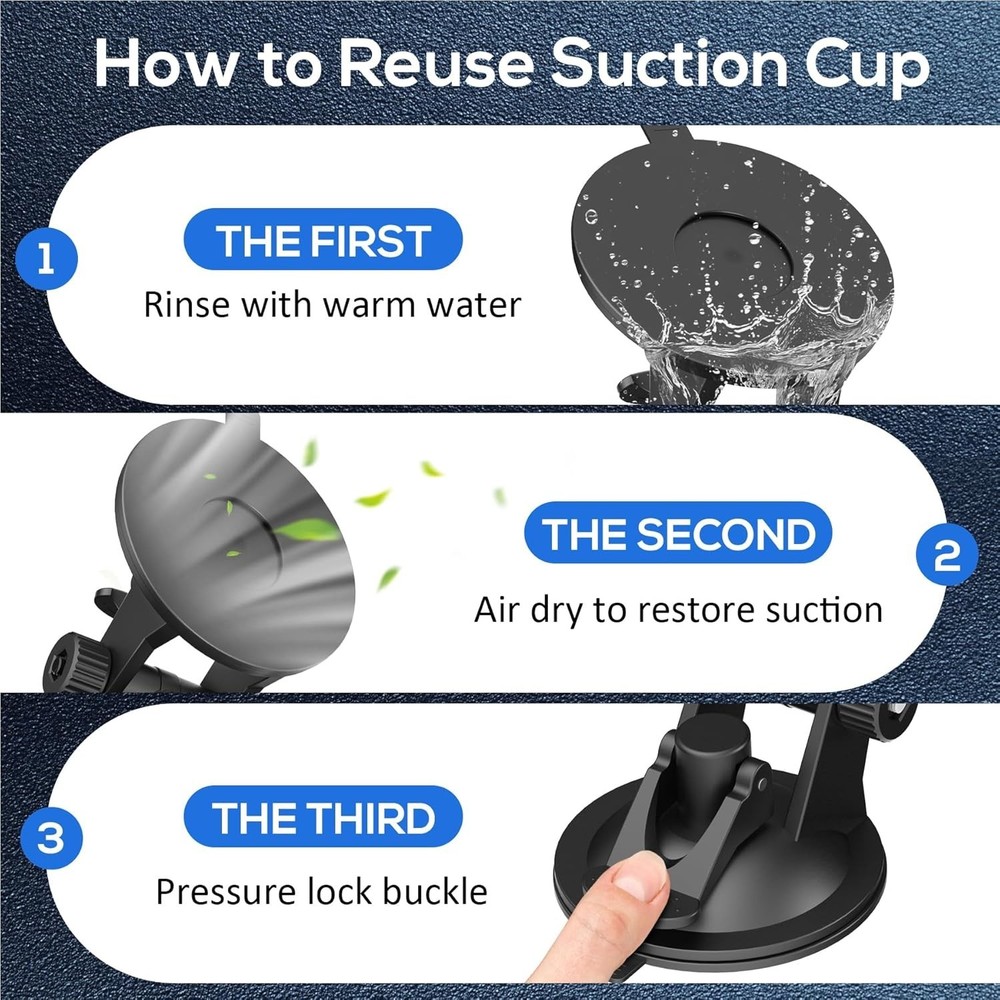 How to Reuse Suction Cup

1

THE FIRST

Rinse with warm water

THE SECOND

Air dry to restore suction

2

3

THE THIRD

Pressure lock buckle