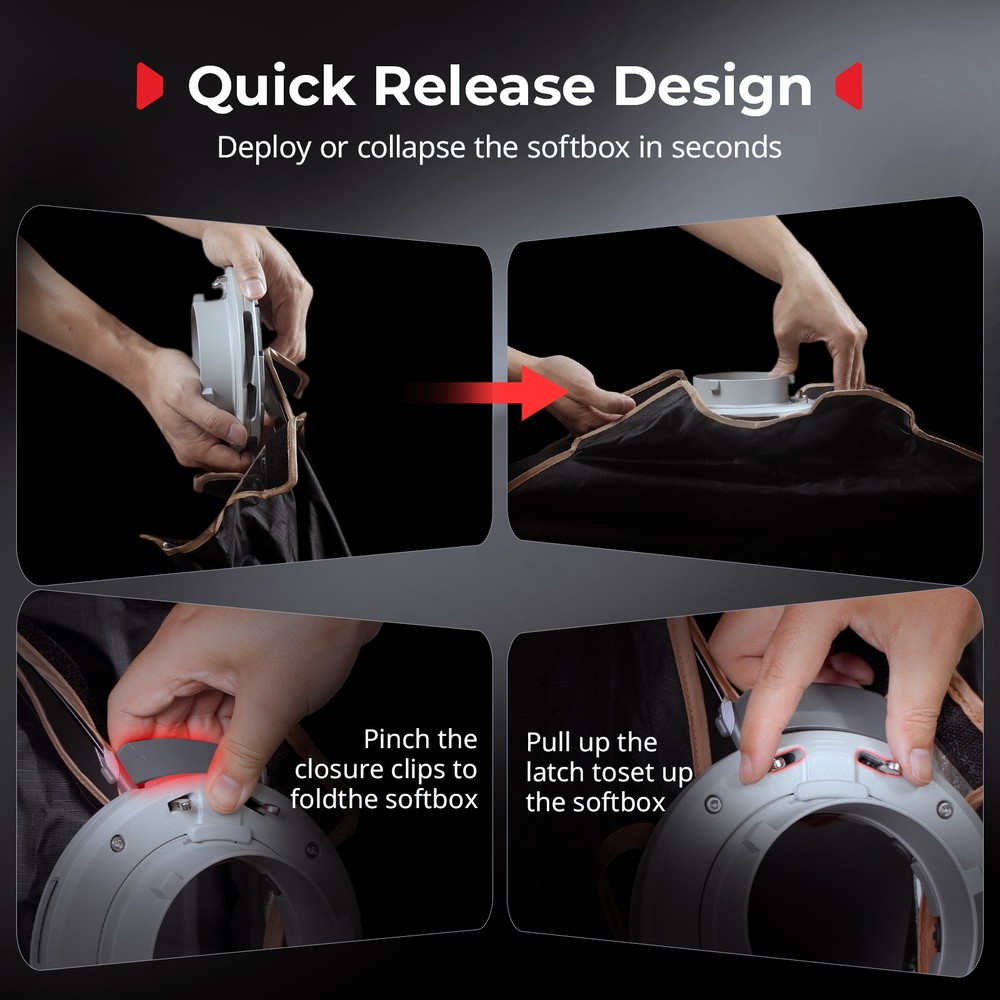 Quick Release Design

Deploy or collapse the softbox in seconds

Pinch the closure clips to foldthe softbox

Pull up the latch toset up the softbox