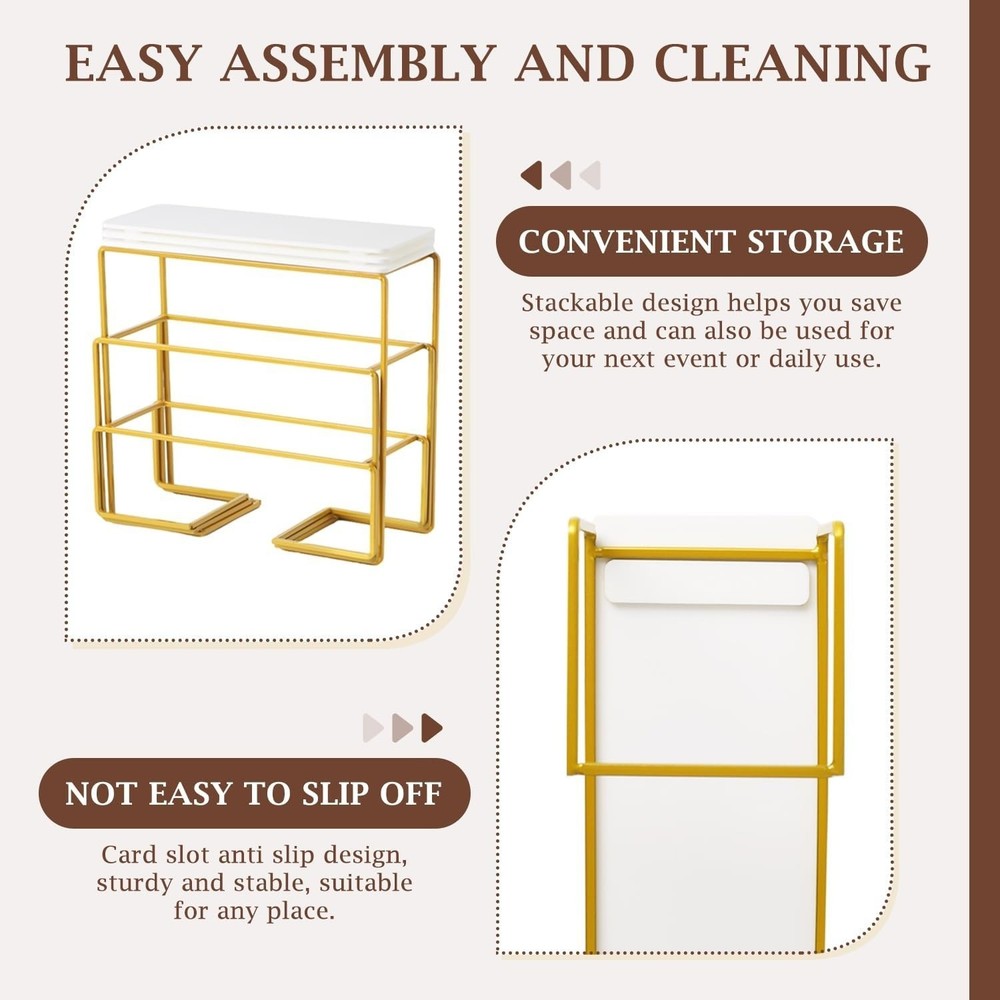 EASY ASSEMBLY AND CLEANING

CONVENIENT STORAGE

Stackable design helps you save space and can also be used for your next event or daily use.

NOT EASY TO SLIP OFF

Card slot anti slip design, sturdy and stable, suitable for any place.