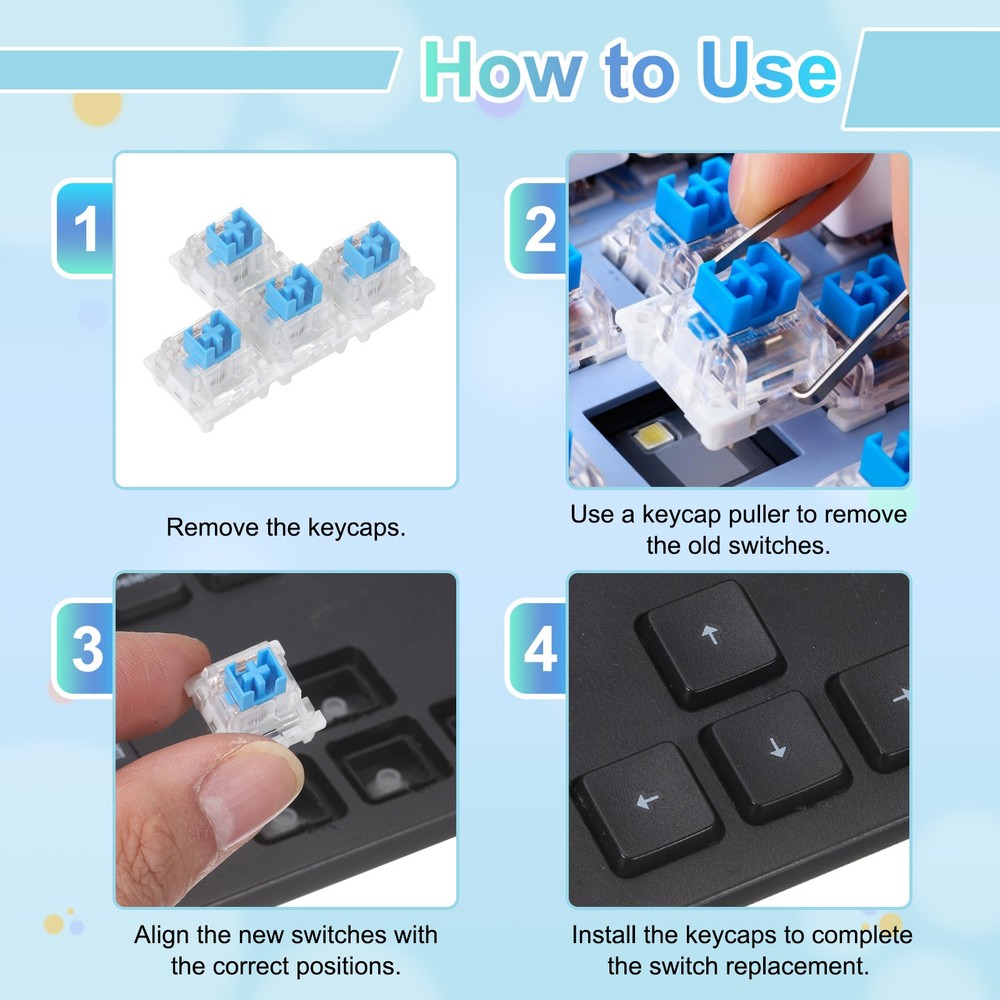 How to Use

1

Remove the keycaps.

2

Use a keycap puller to remove the old switches.

3

Align the new switches with the correct positions.

4

Install the keycaps to complete the switch replacement.