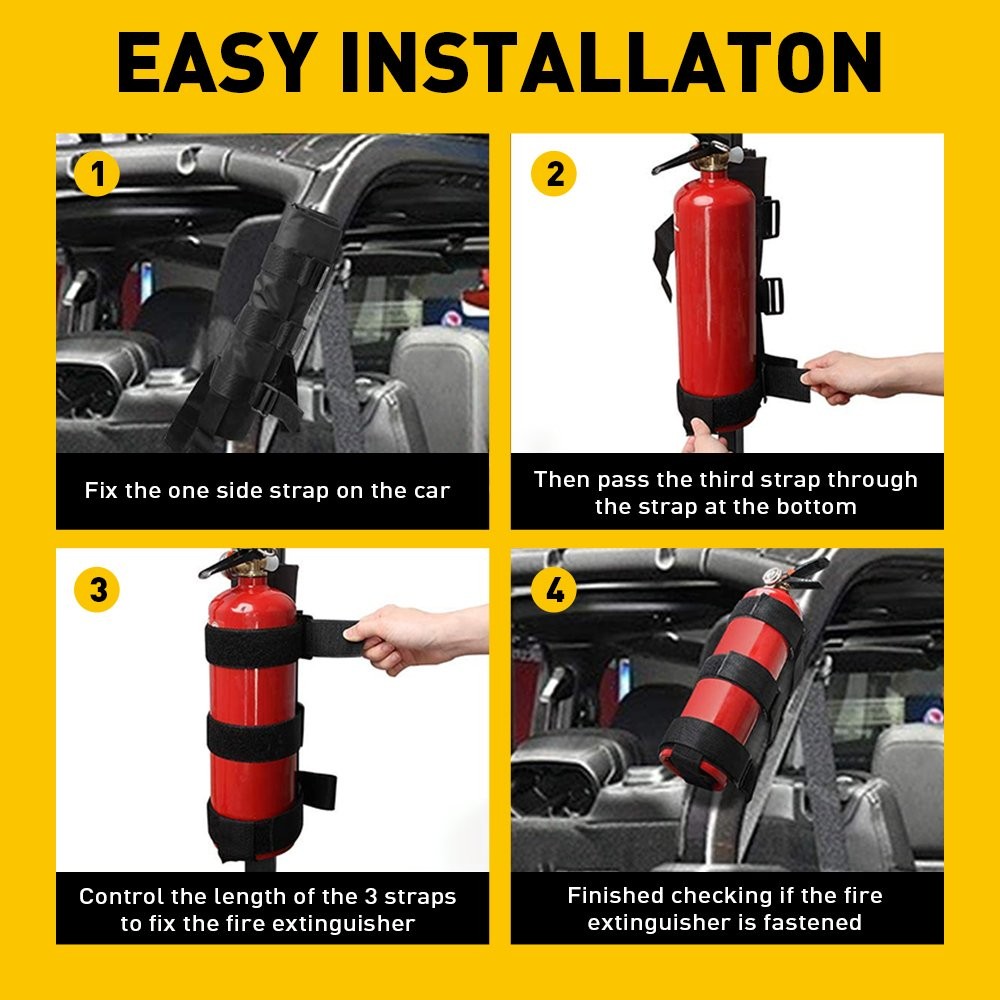 EASY INSTALLATON

1

Fix the one side strap on the car

2

Then pass the third strap through the strap at the bottom

3

Control the length of the 3 straps to fix the fire extinguisher

4

Finished checking if the fire extinguisher is fastened