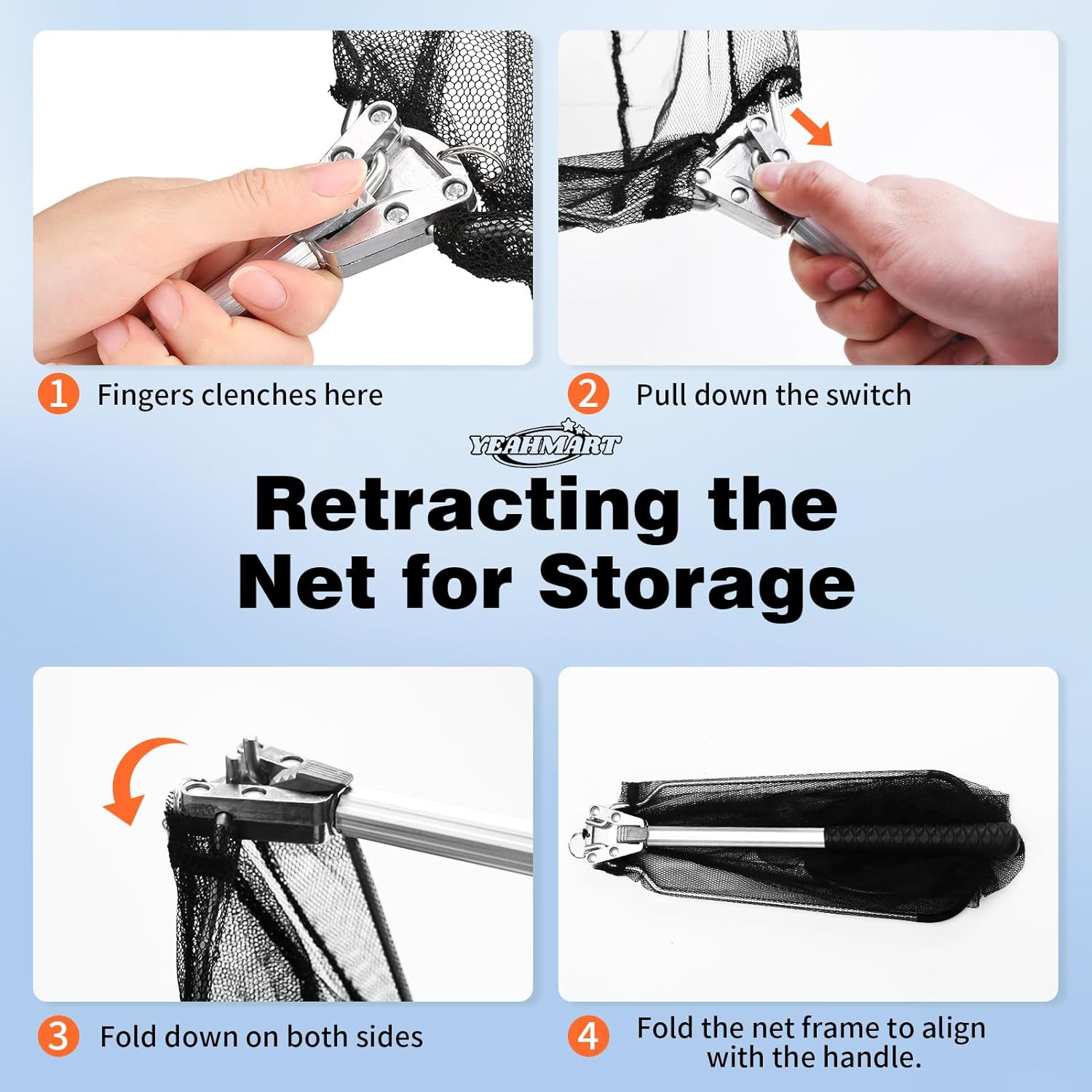 1 Fingers clenches here

2 Pull down the switch

YEAHMART

Retracting the Net for Storage

3 Fold down on both sides

4 Fold the net frame to align with the handle.